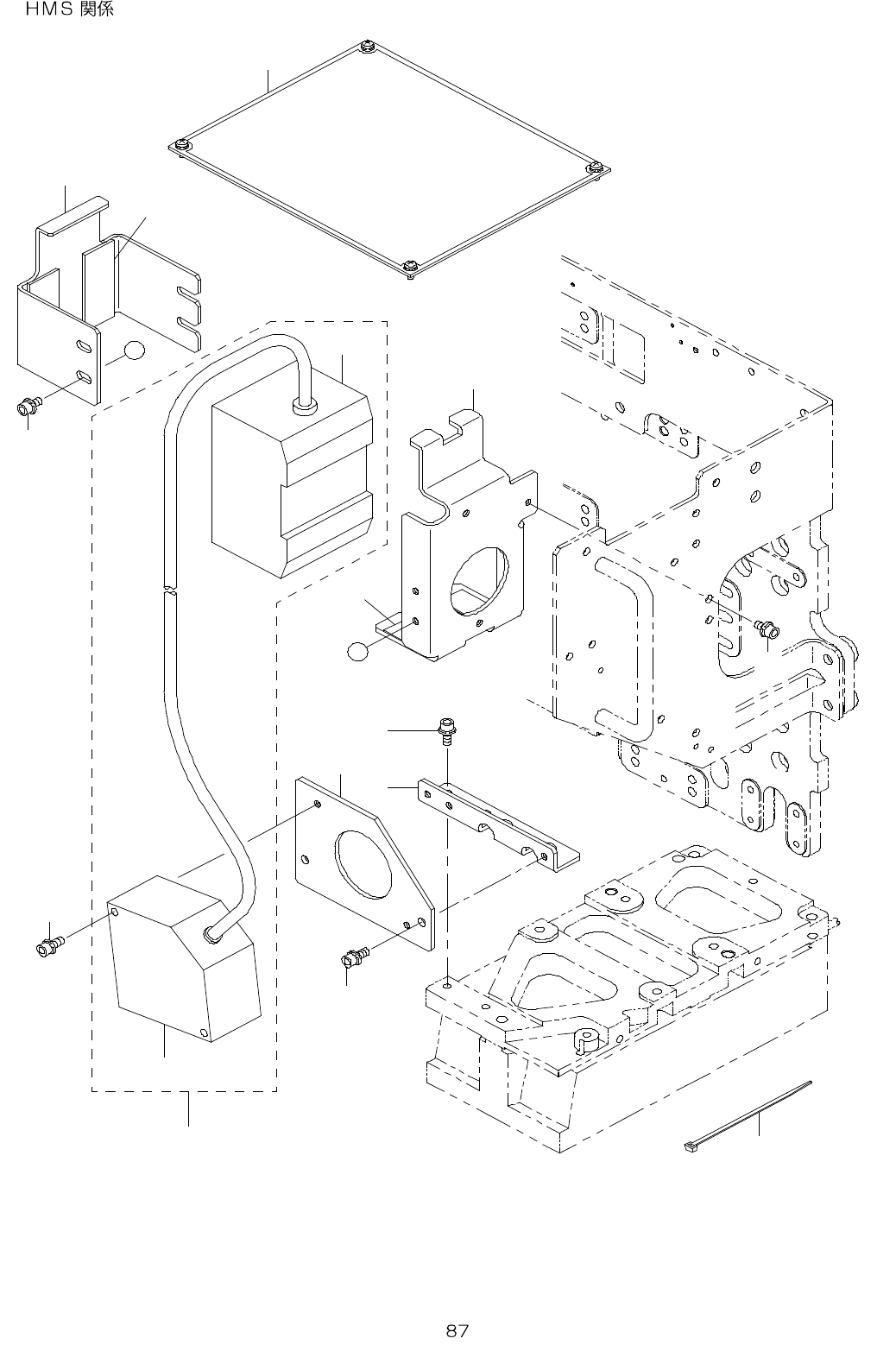 ＨＭＳ 関係

87