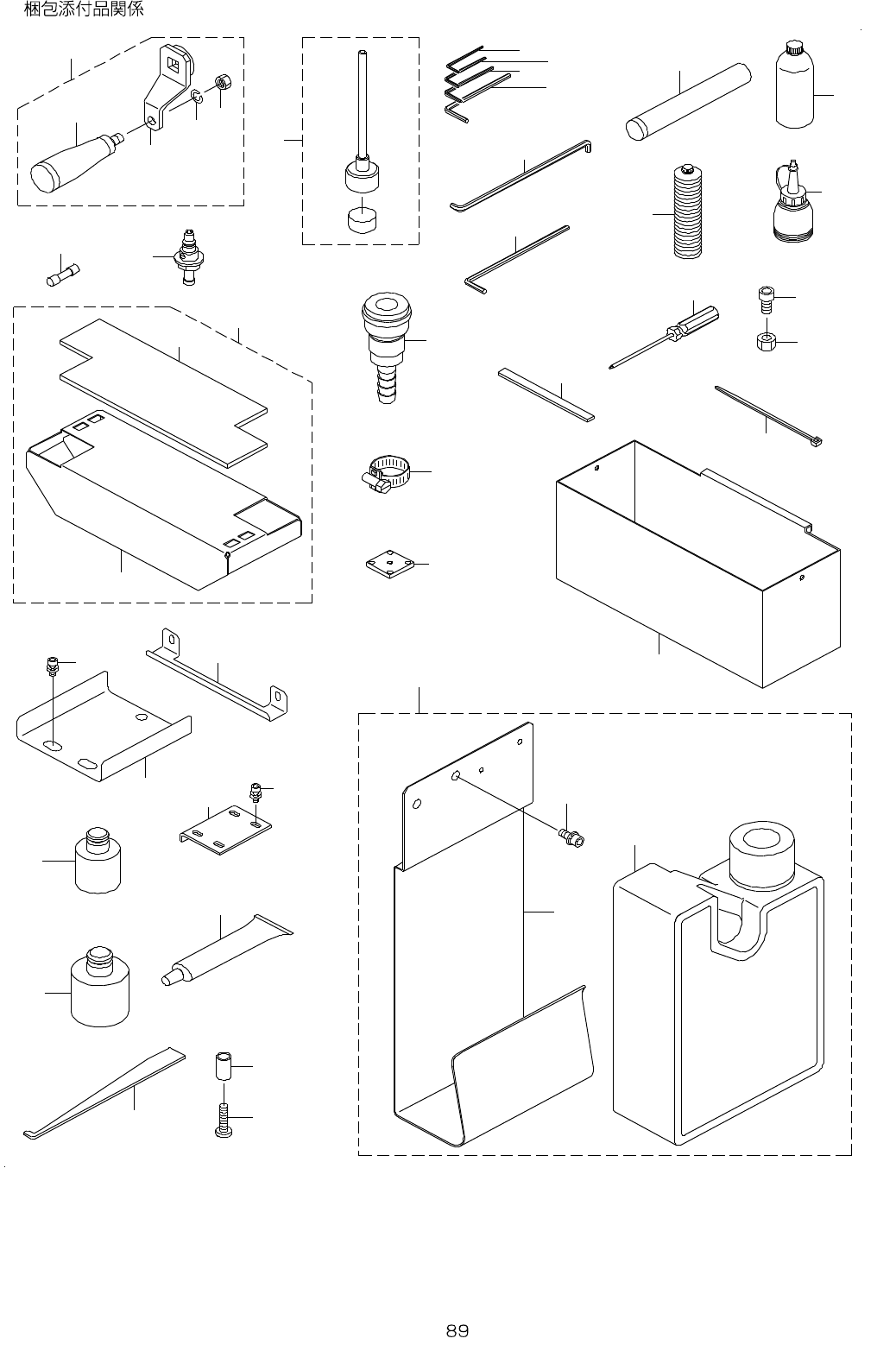 梱包添付品関係

89