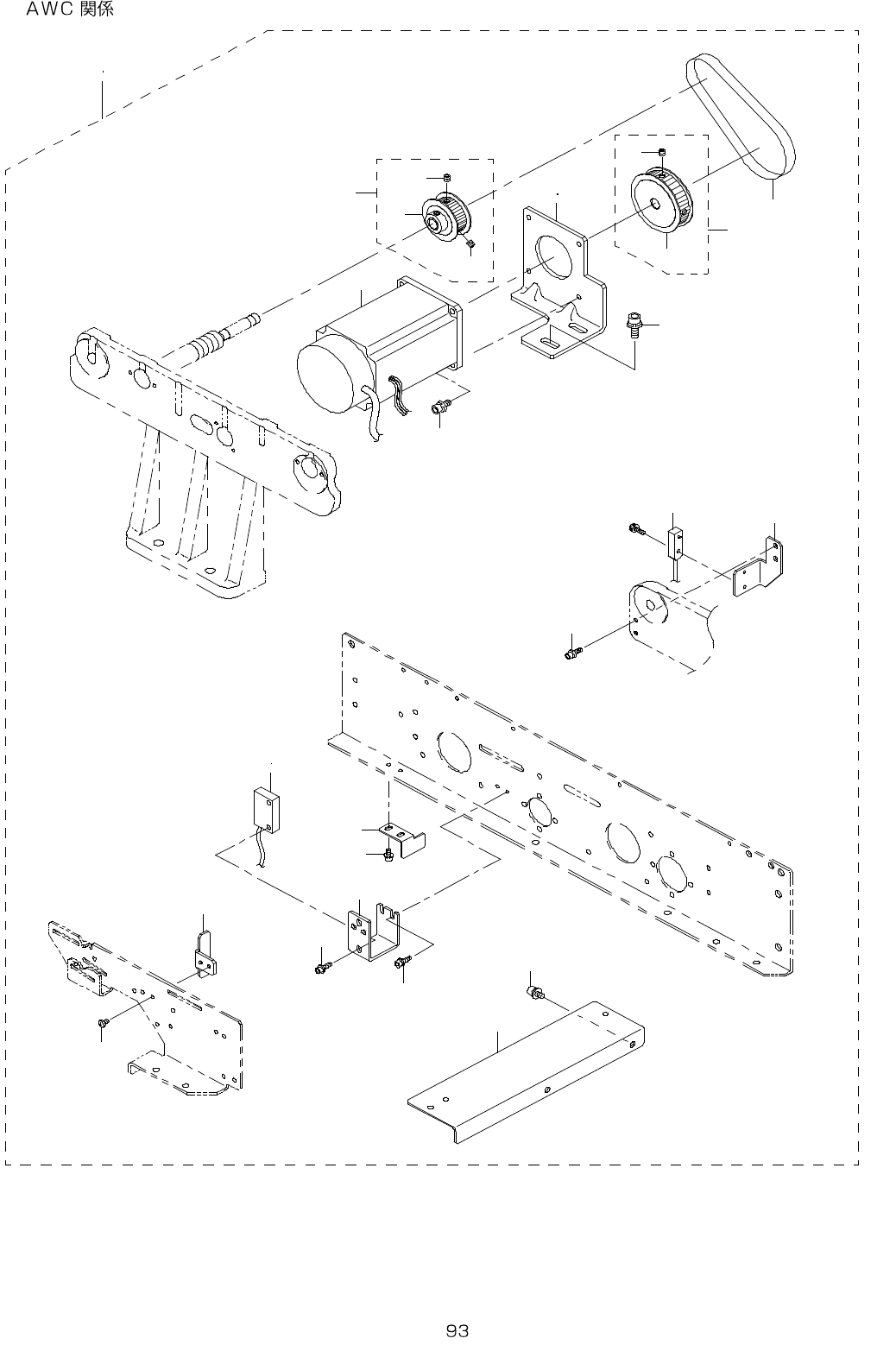 AWC 関係

93