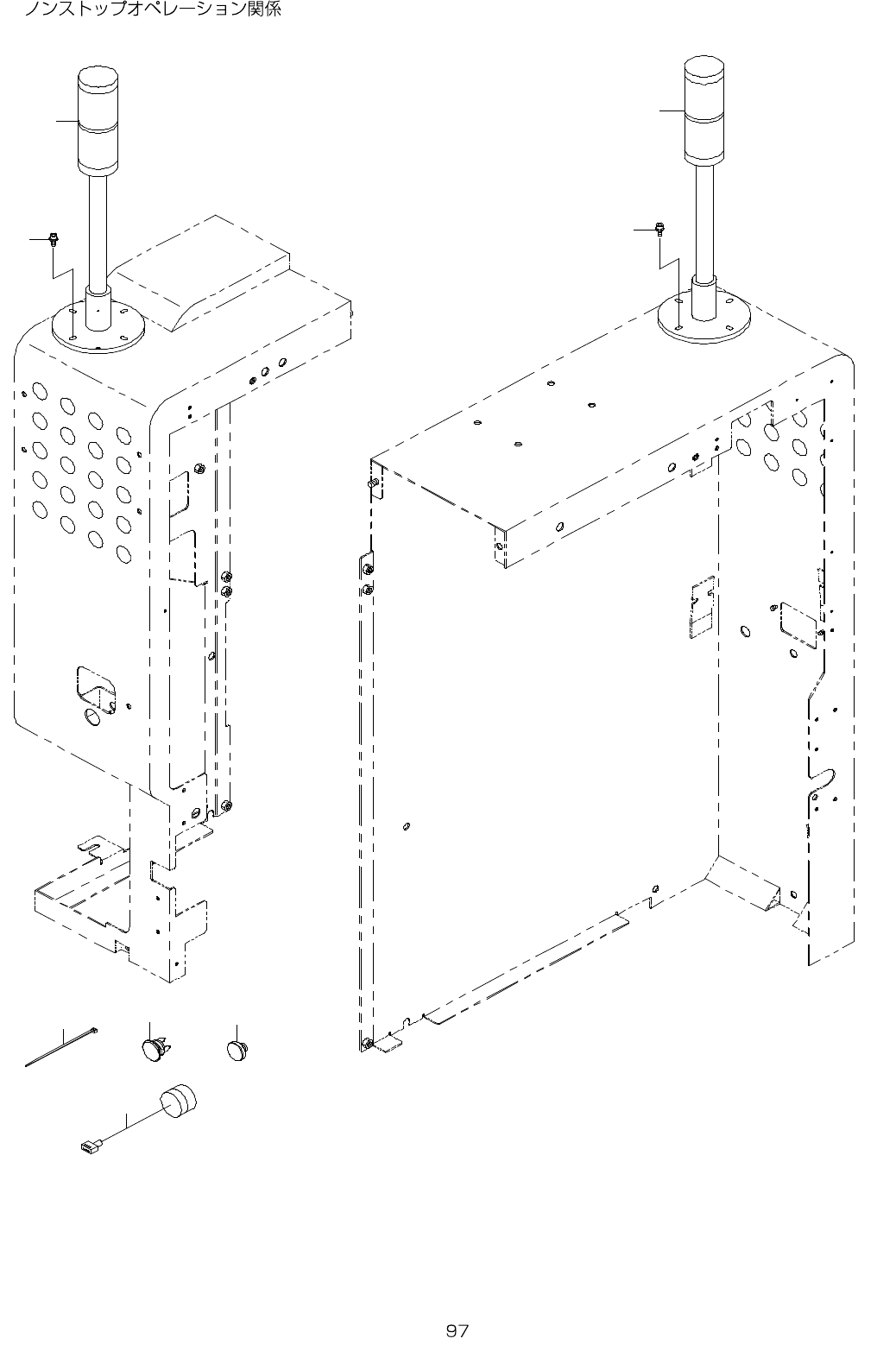 ノンストップオペレーション関係

97