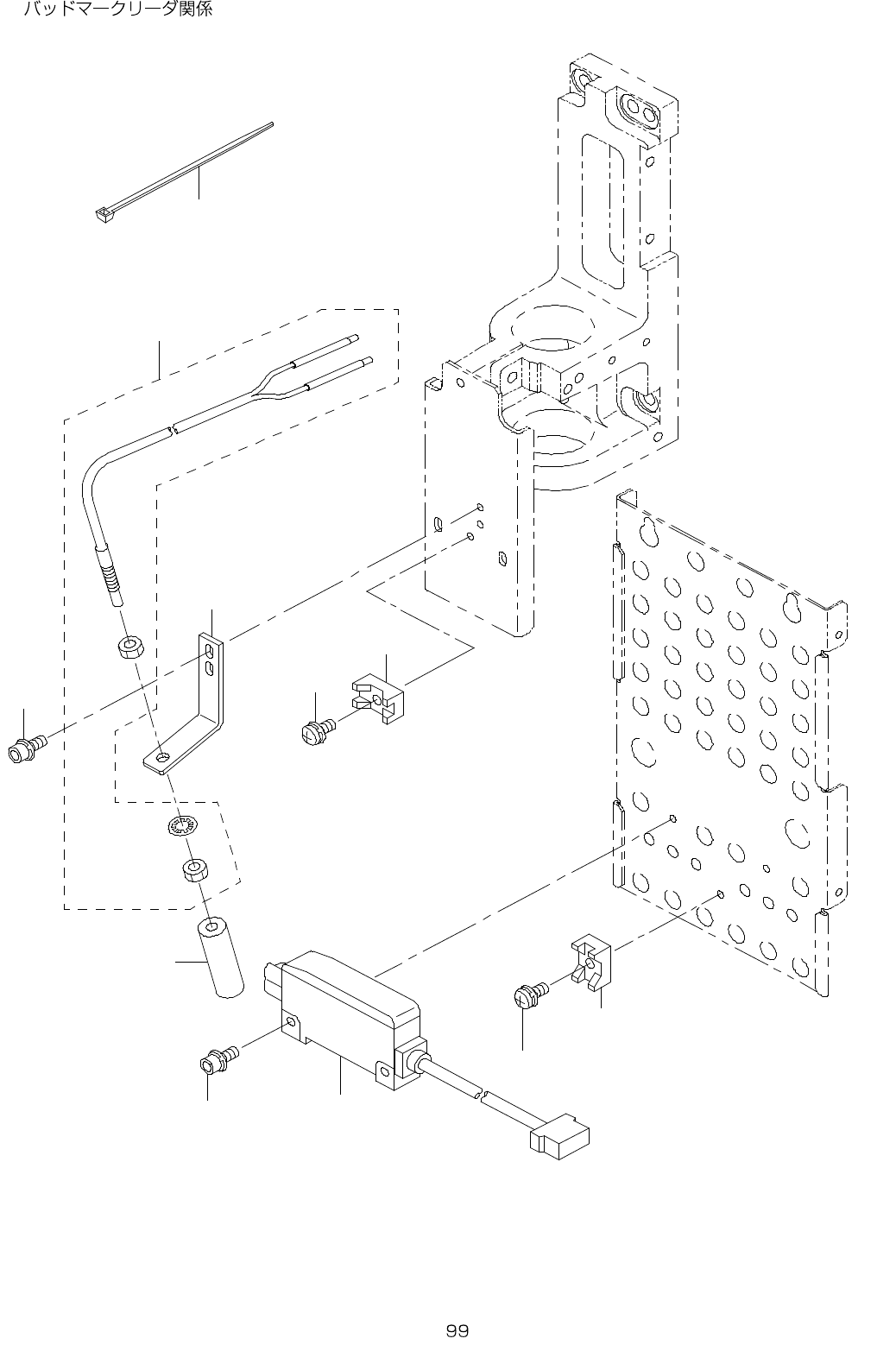 バッドマークリーダ関係

99