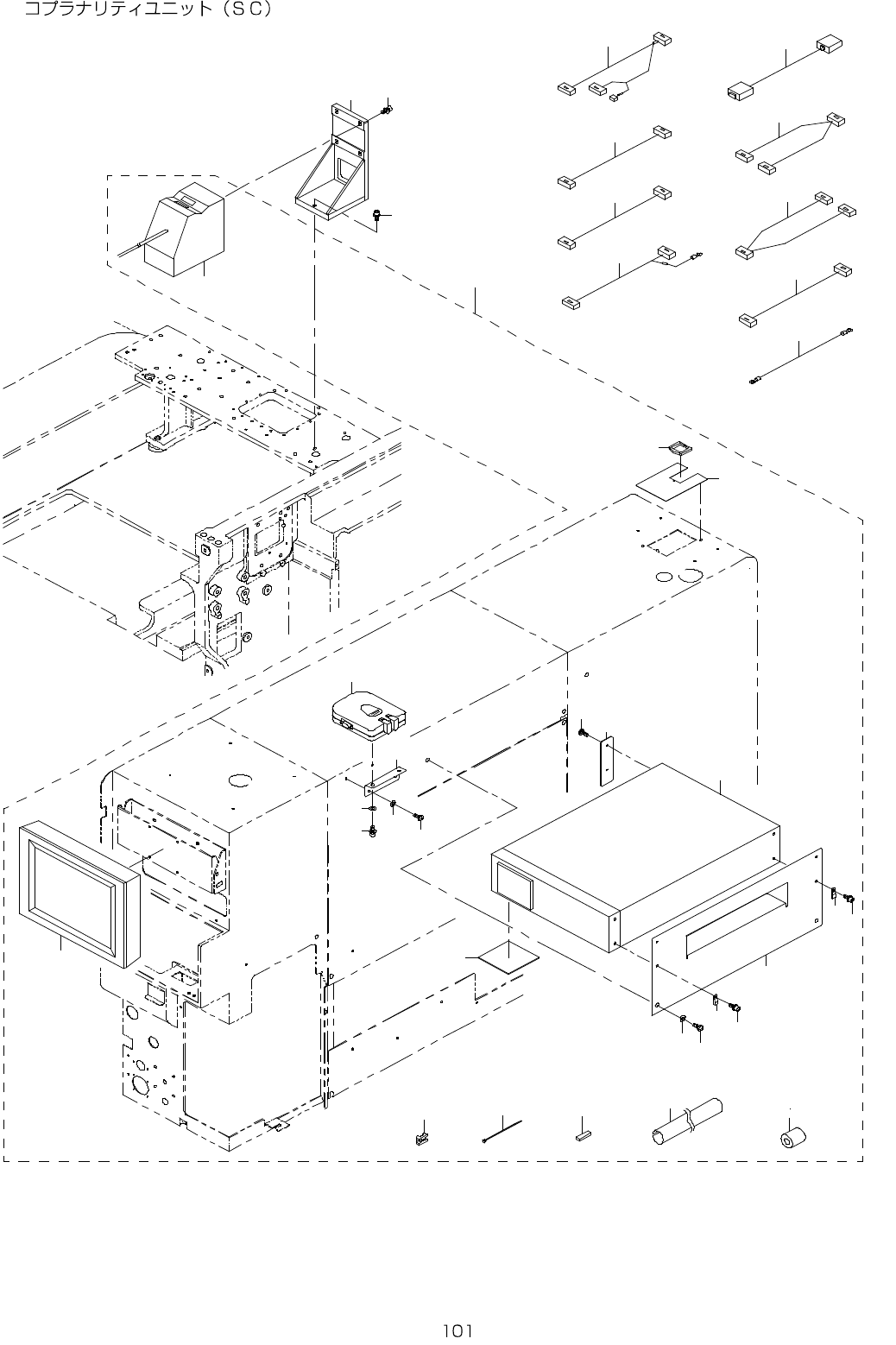 コプラナリティユニット（ＳＣ）

101