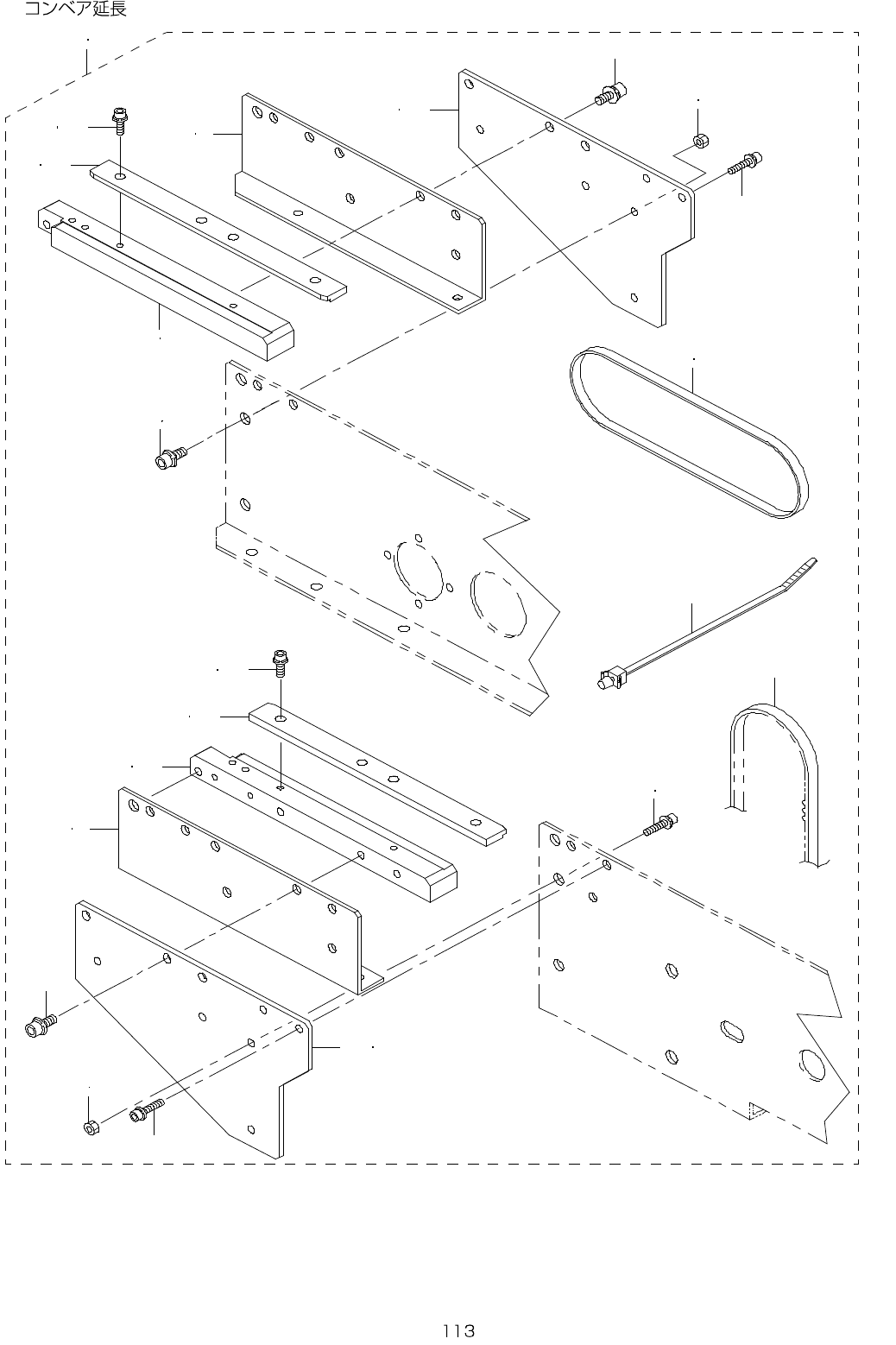 コンベア延長

113