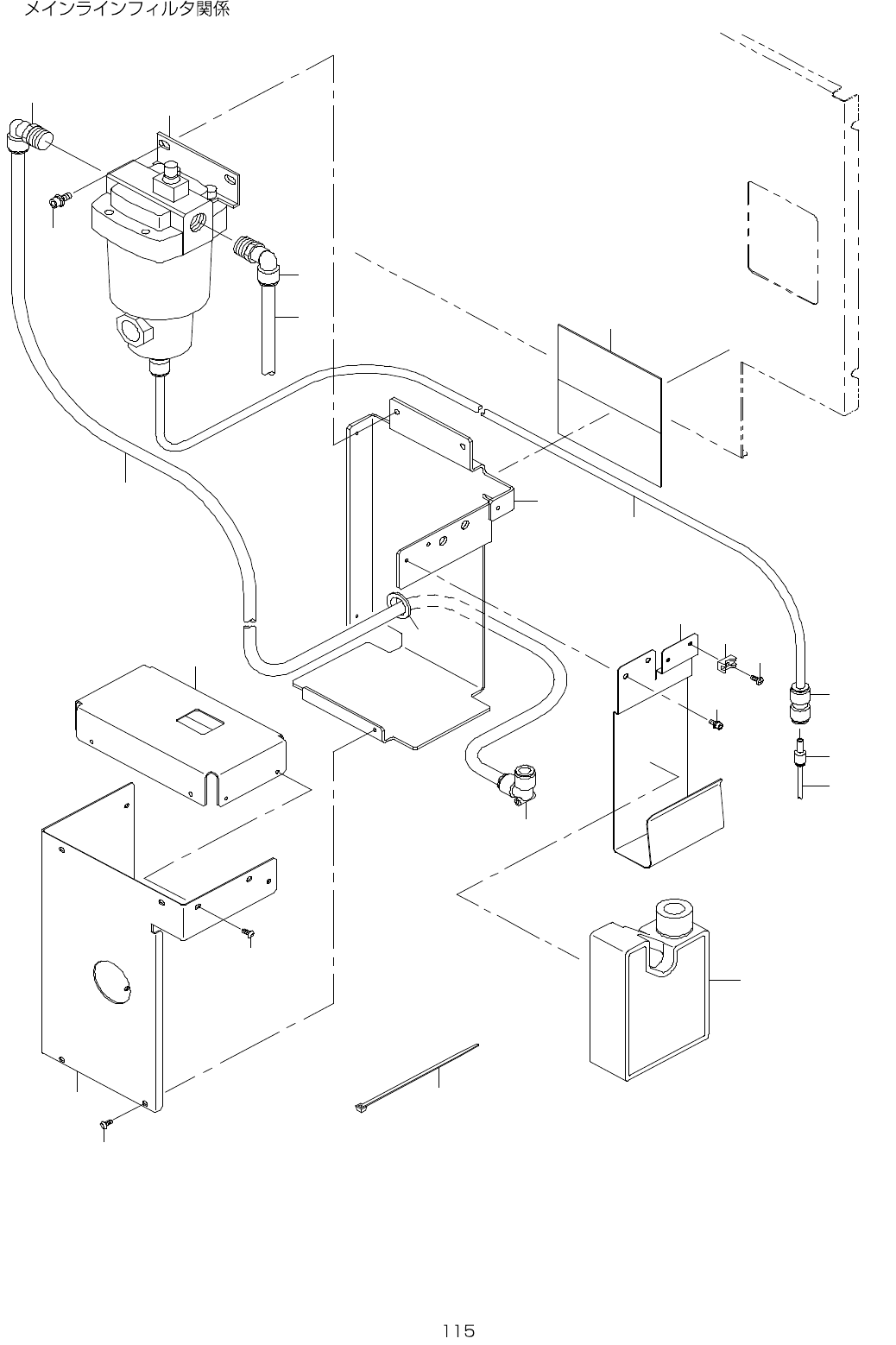 メインラインフィルタ関係

115