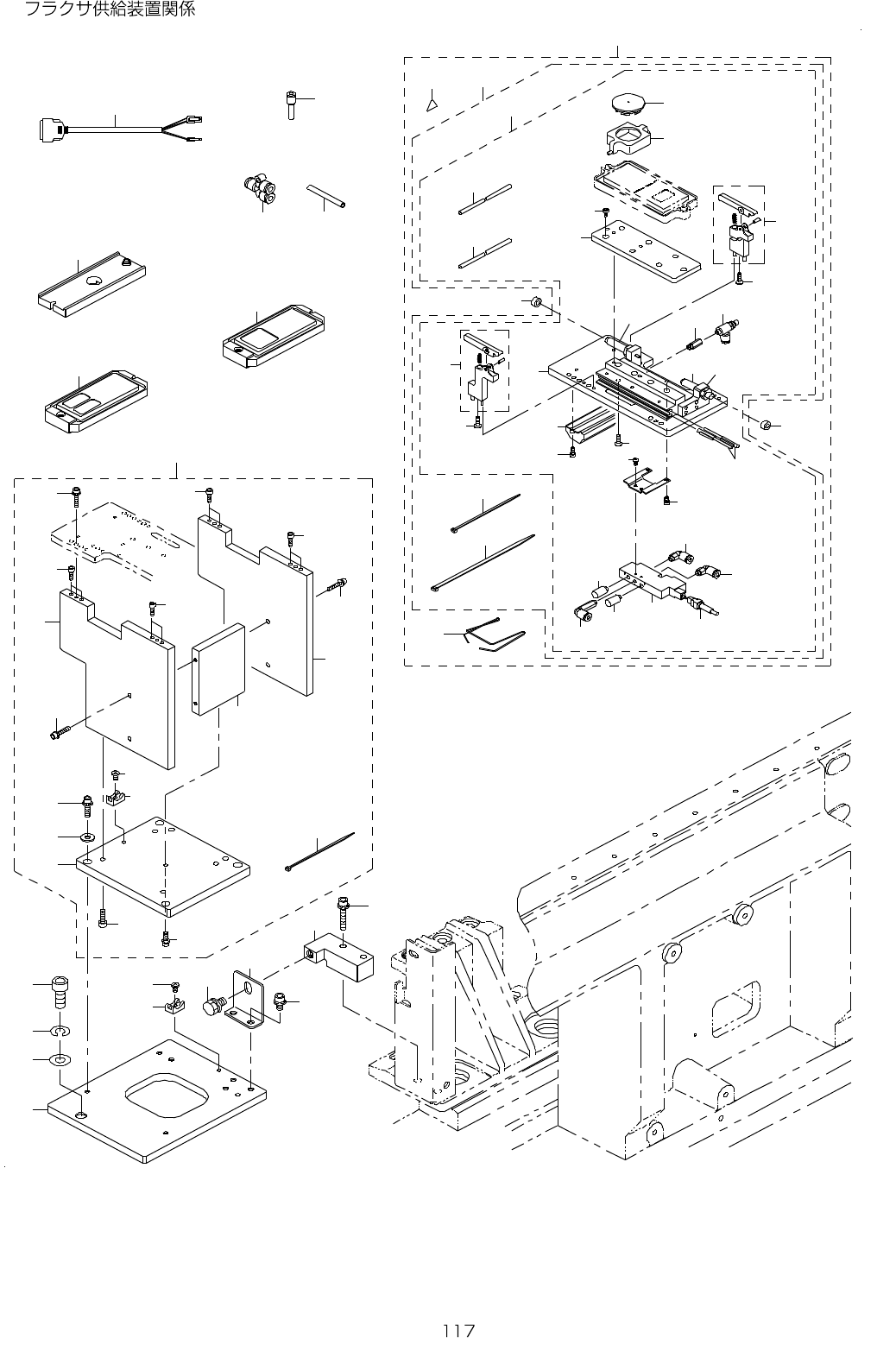 フラクサ供給装置関係

117