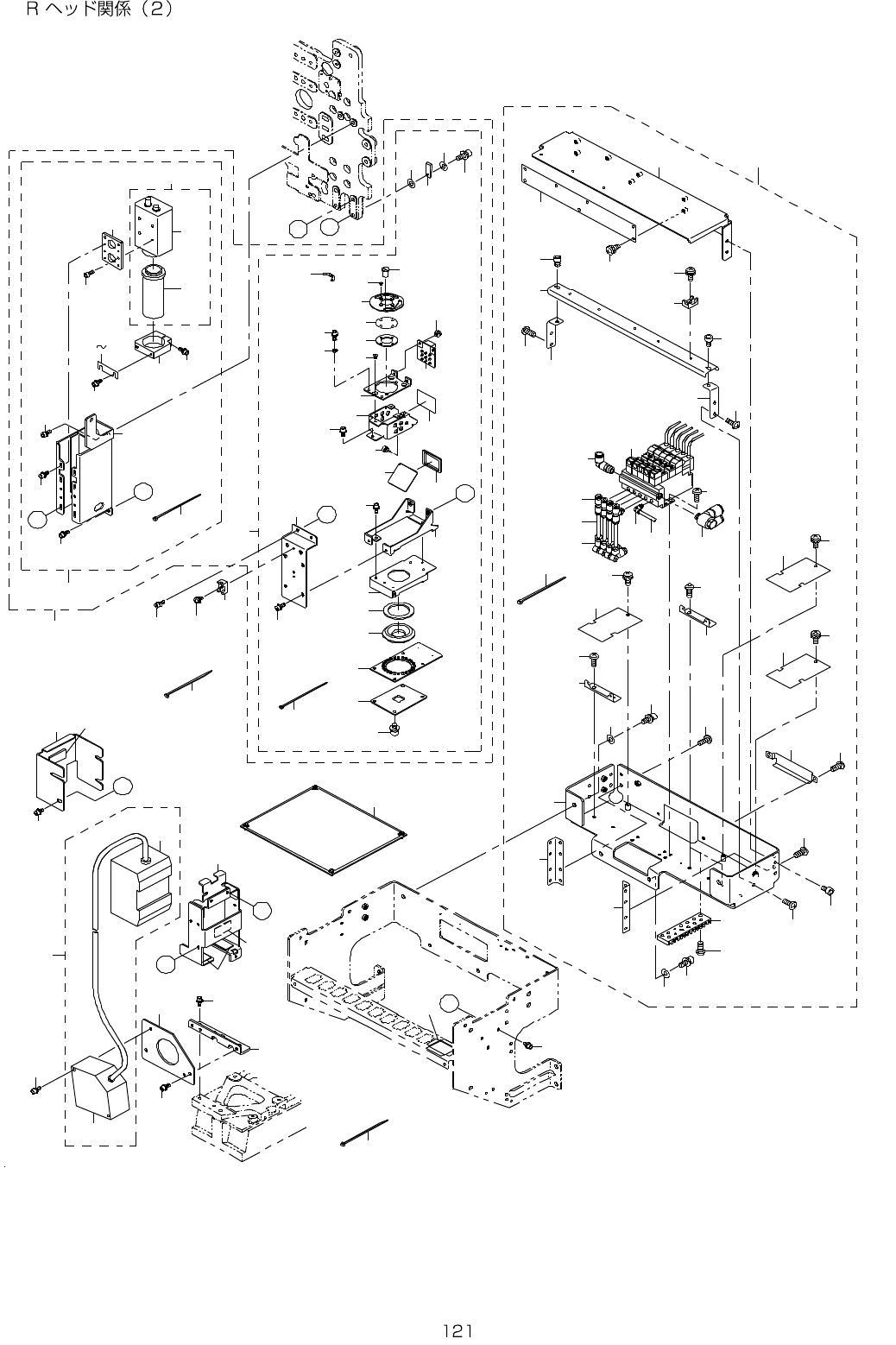 R ヘッド関係（2）

121