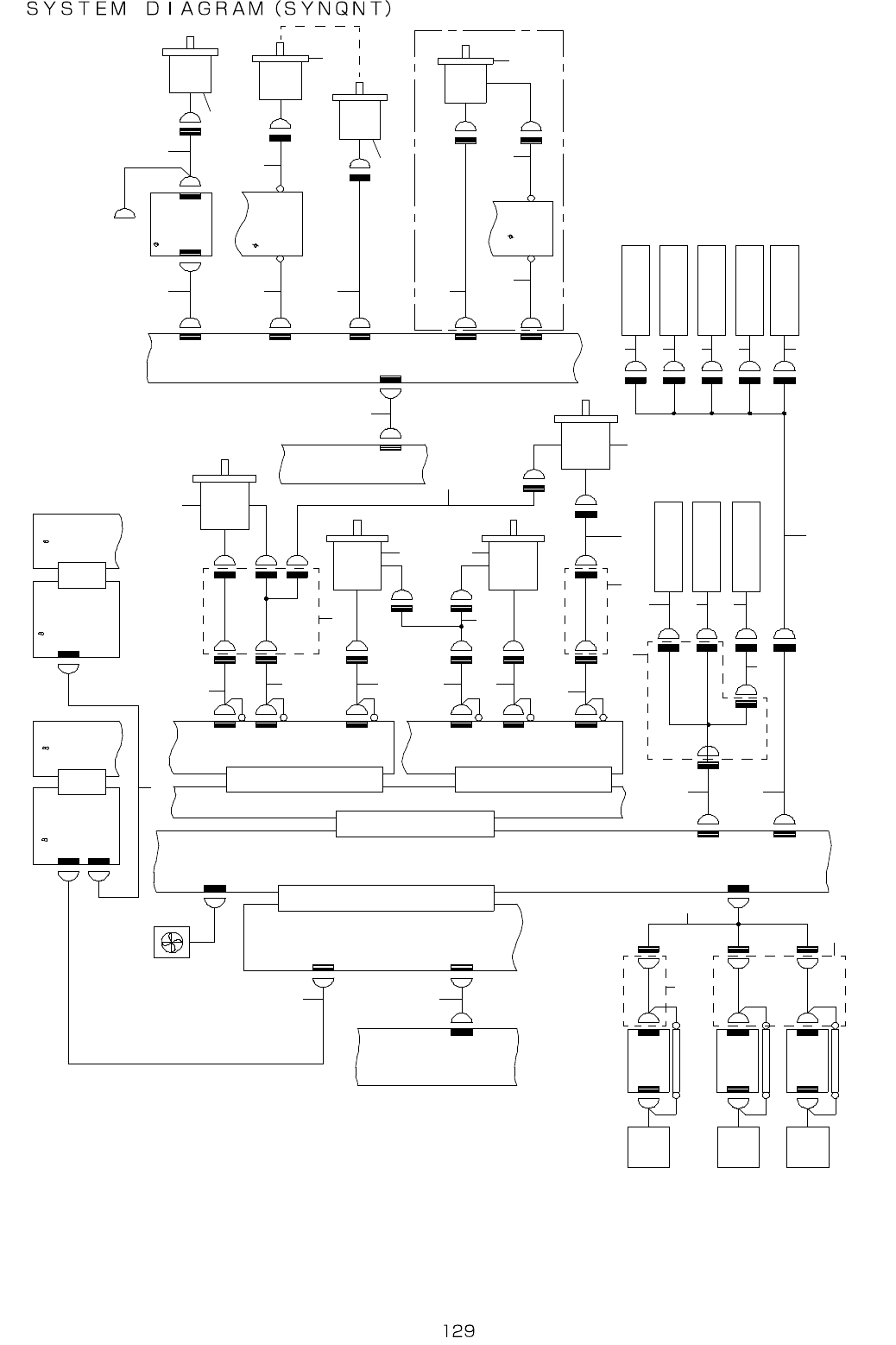 SYSTEM DIAGRAM (SYNQNT)

129