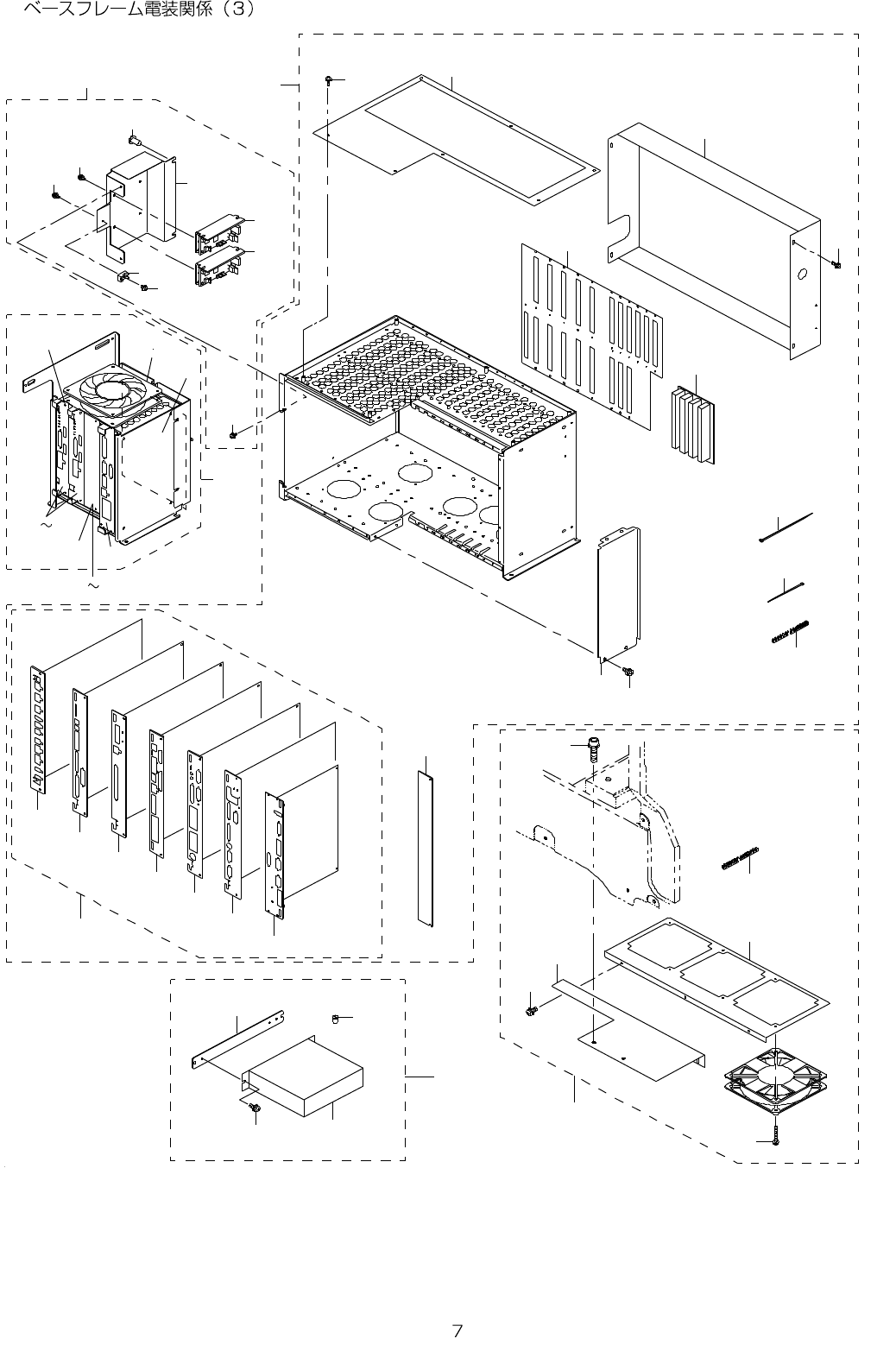 ベースフレーム電装関係（3）

～

～

7