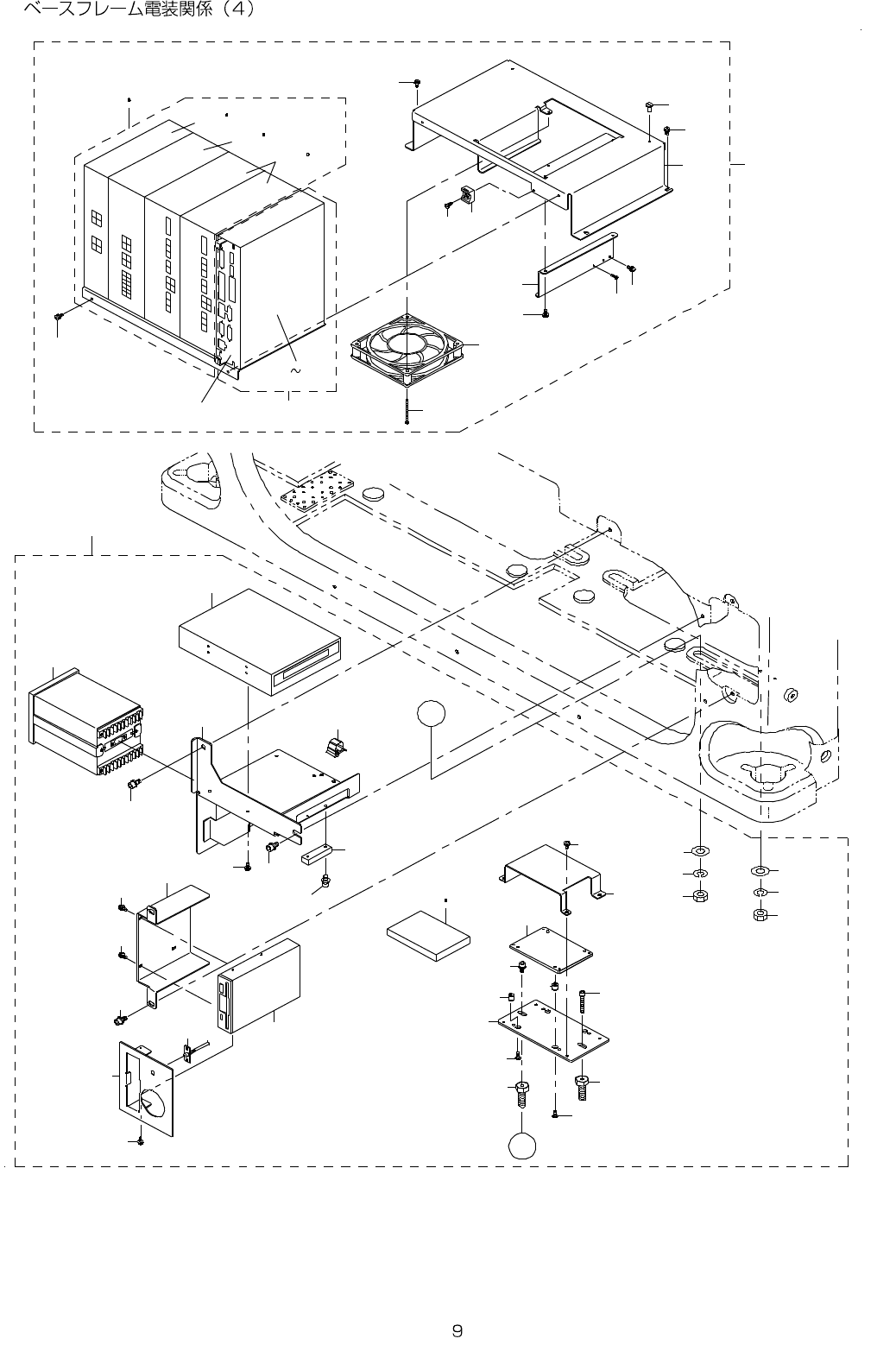 ベースフレーム電装関係（4）

～

9