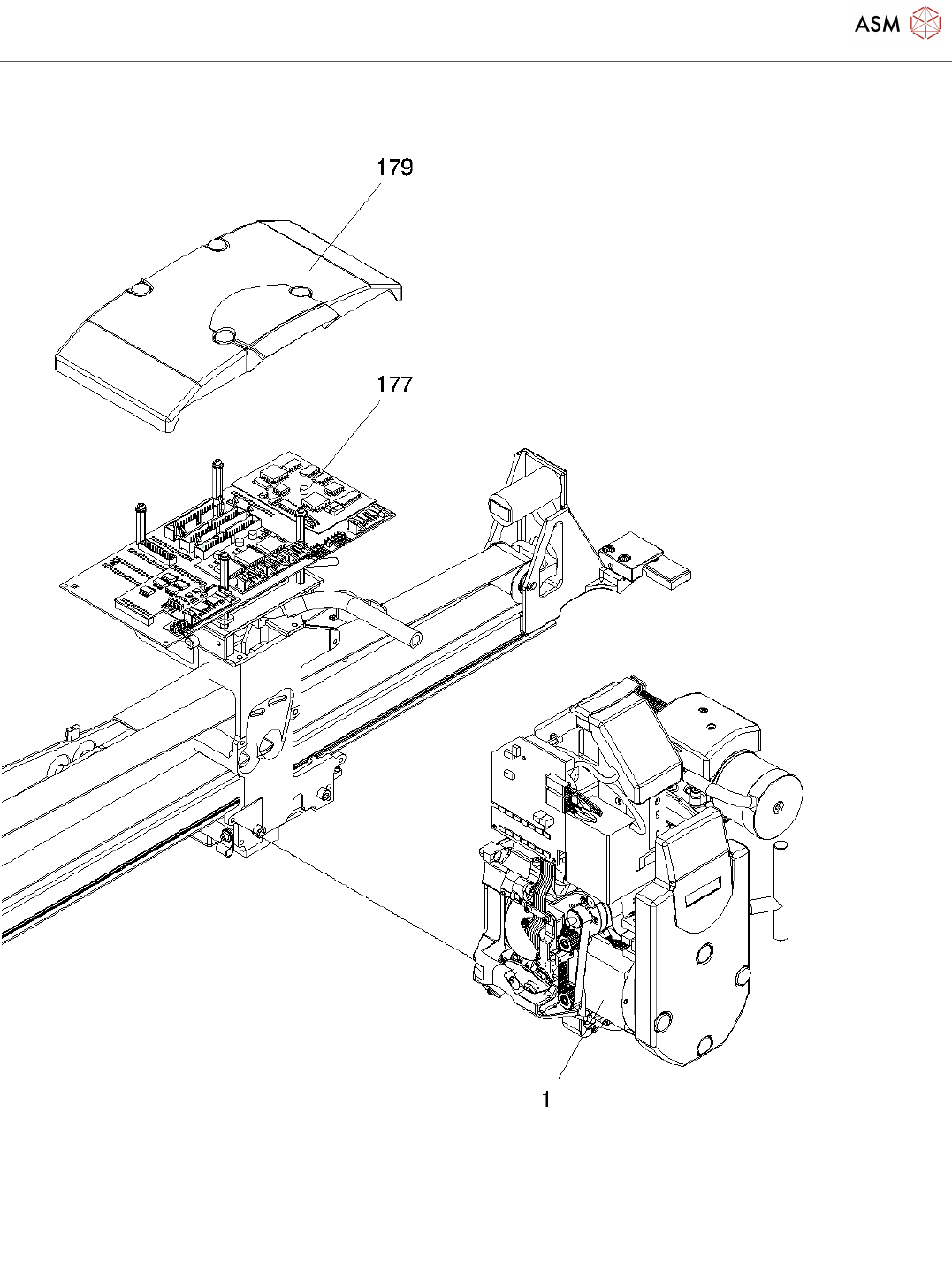 ASM

179

177

1