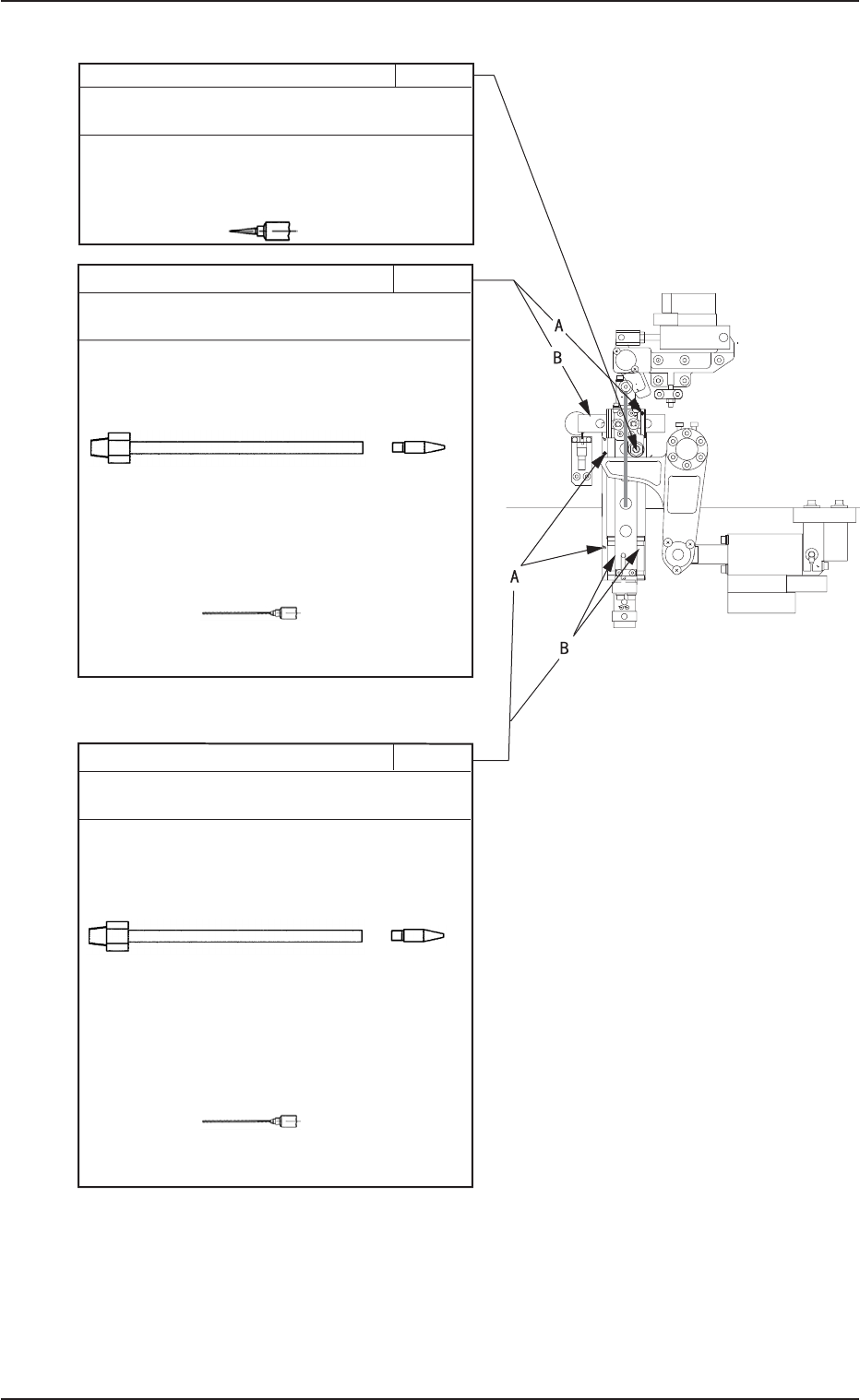 A
B
A
B