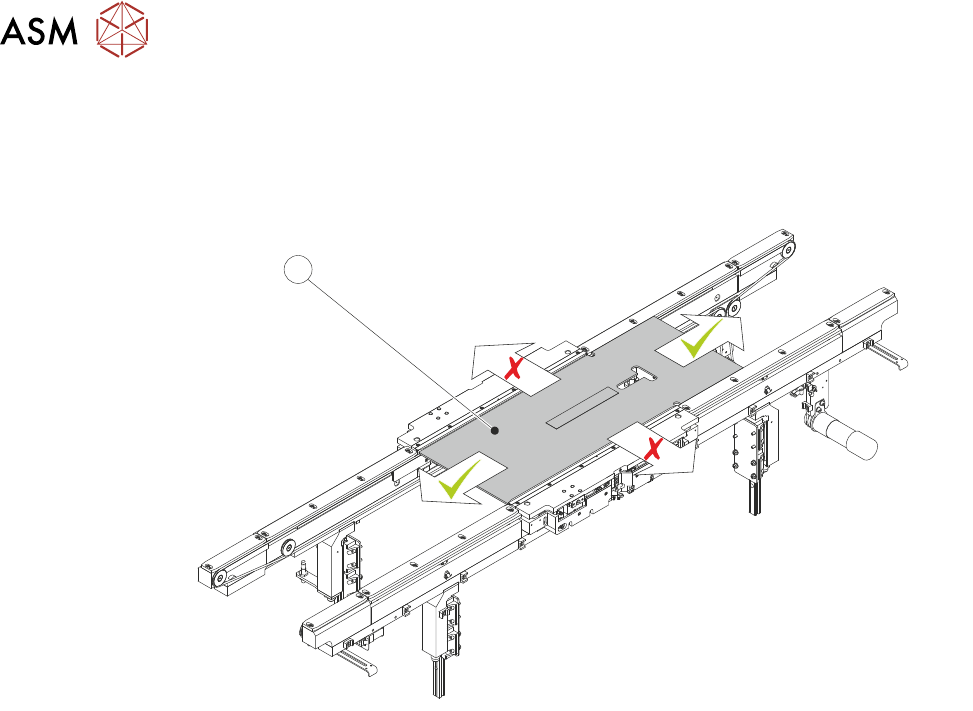 ASM