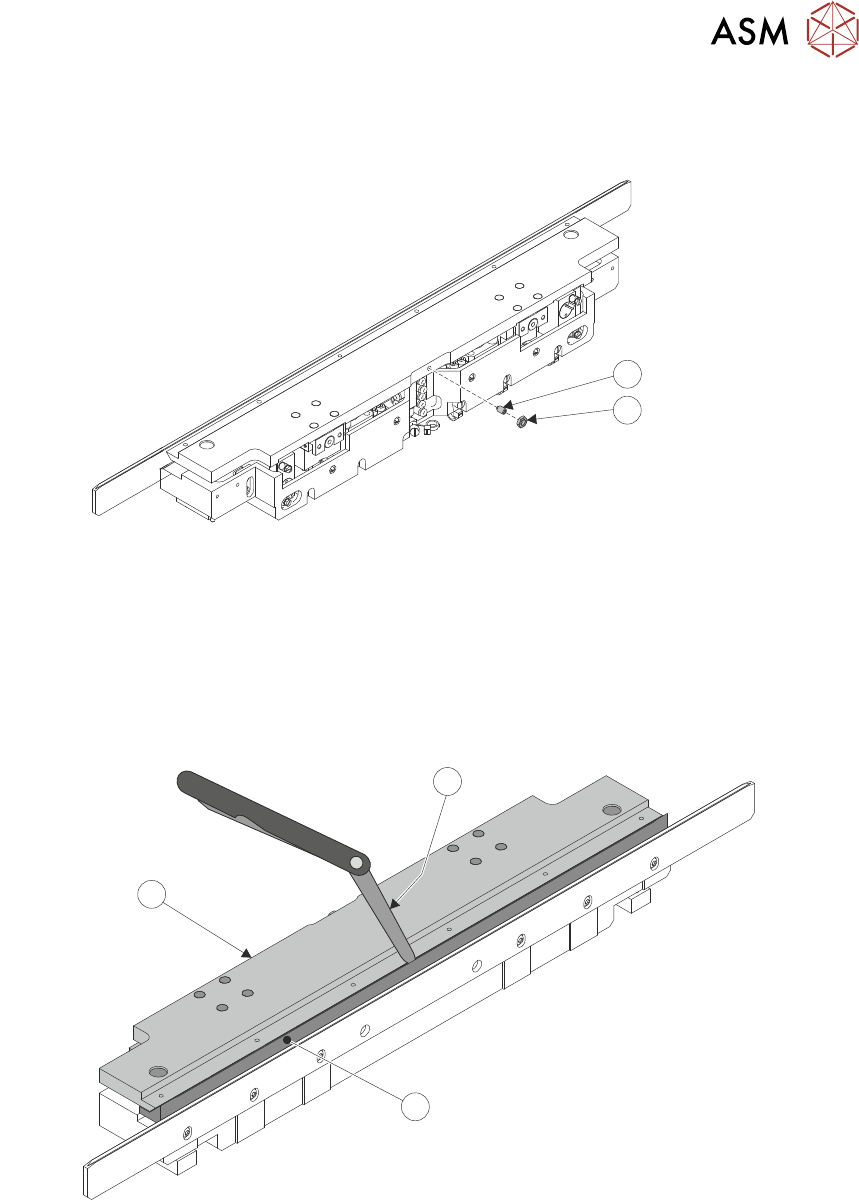 ASM