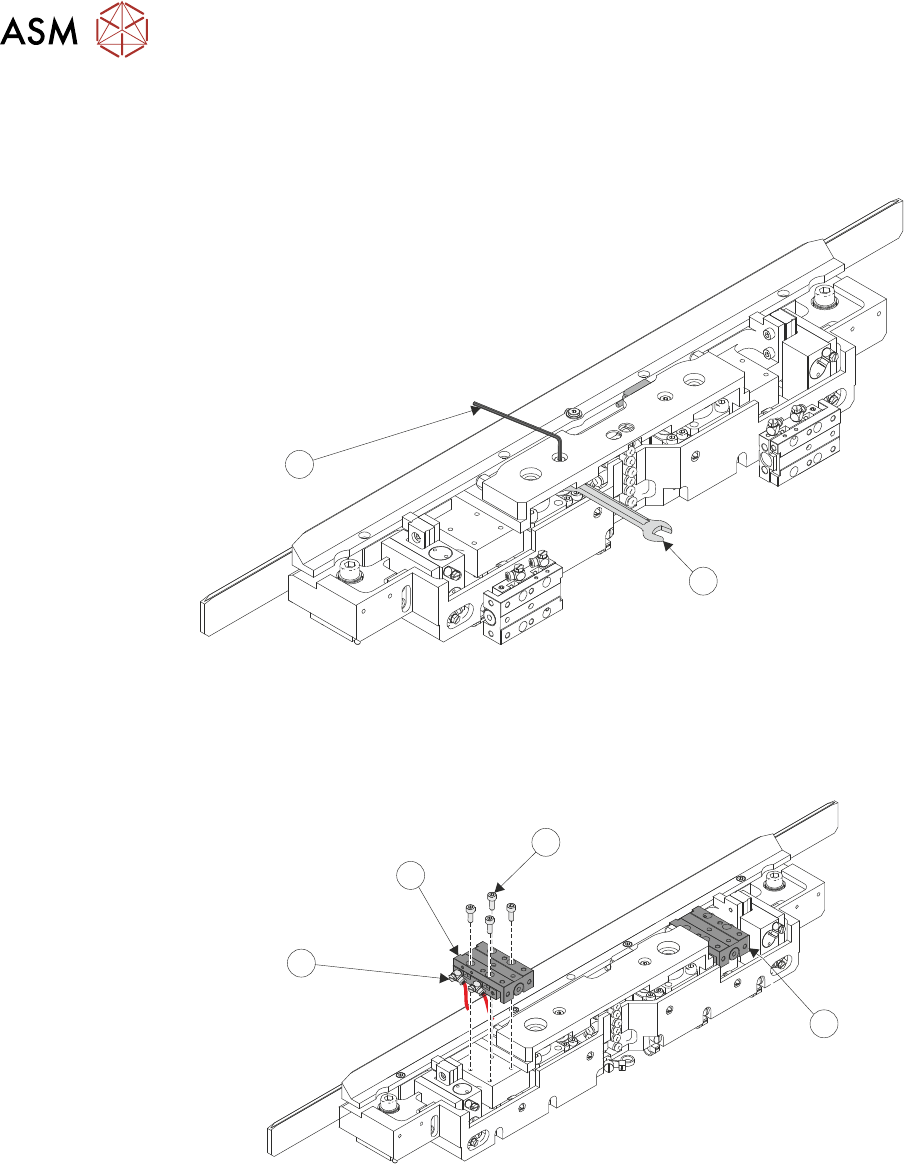 ASM