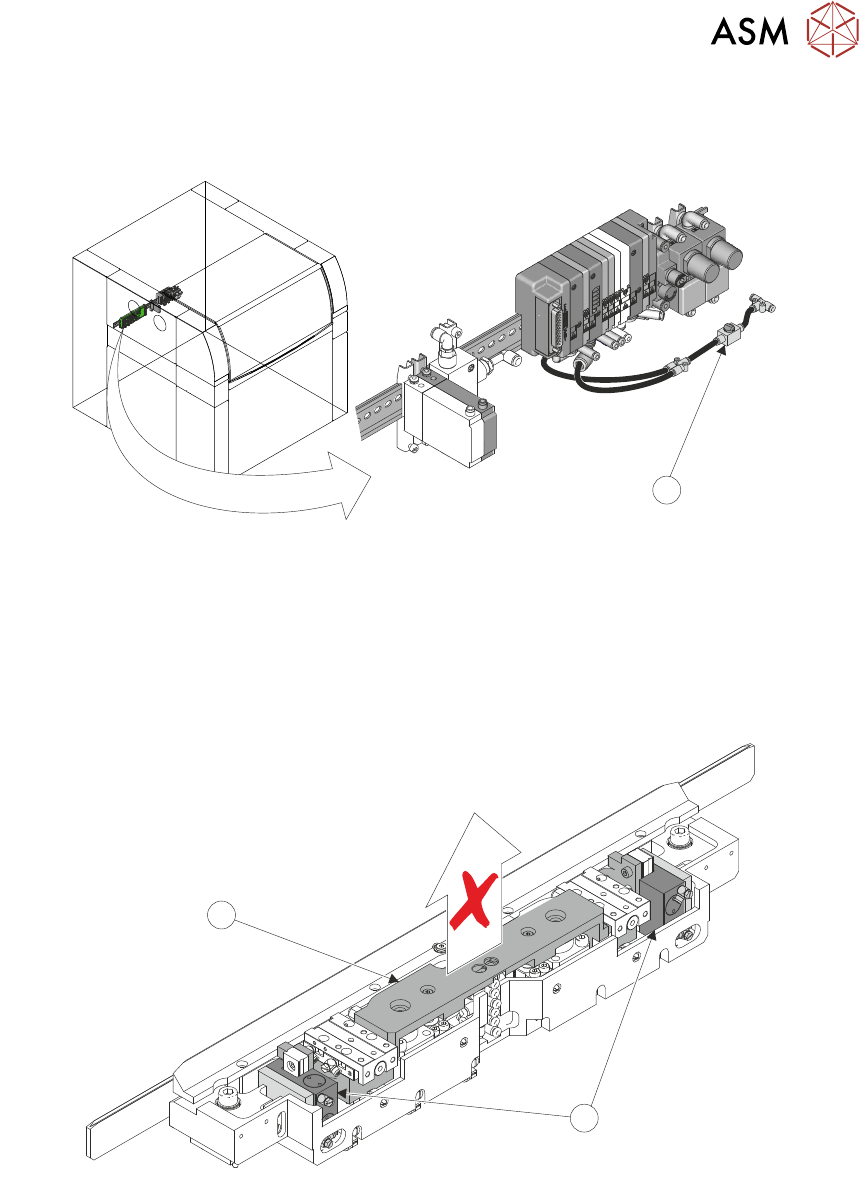 ASM