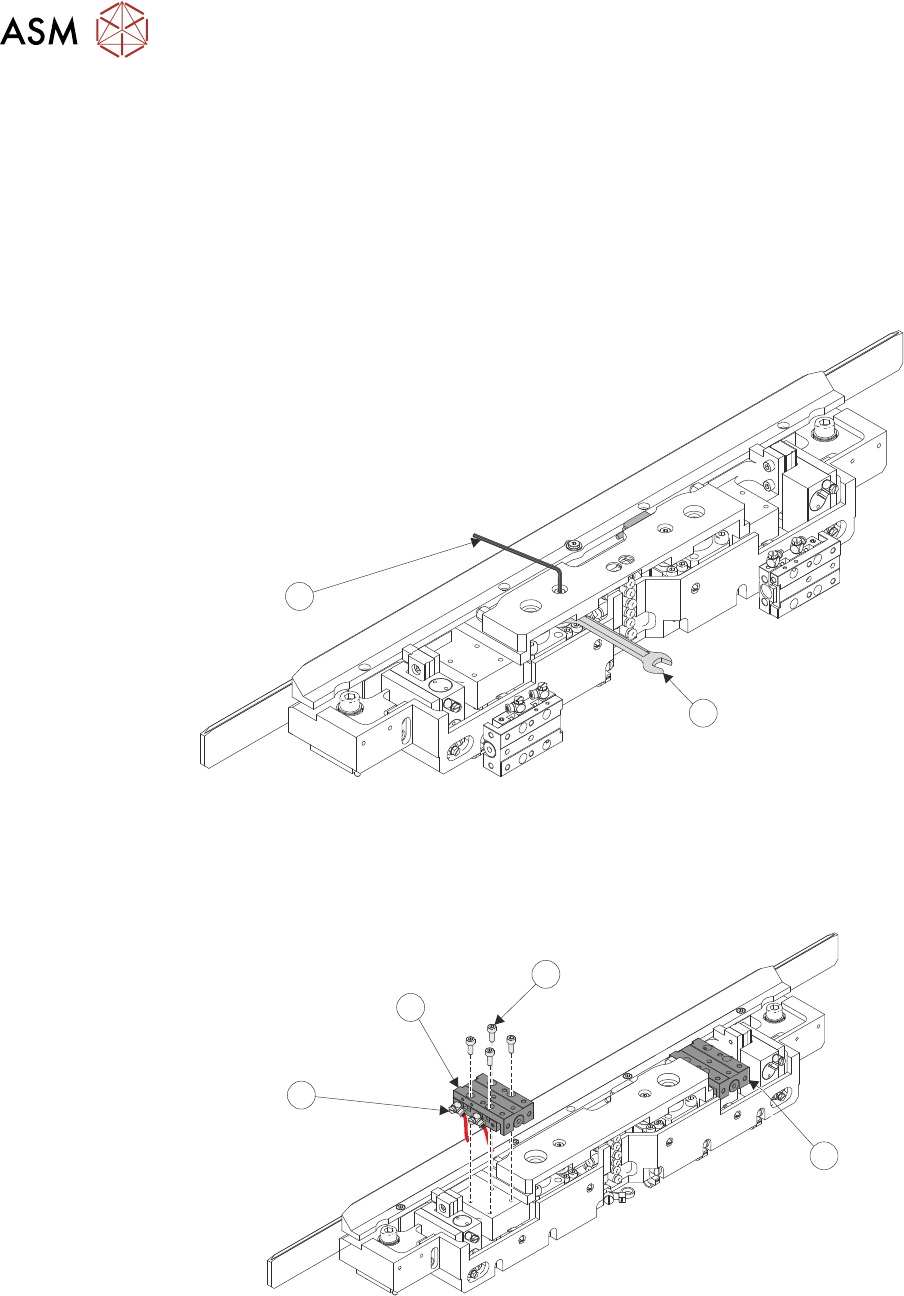 ASM