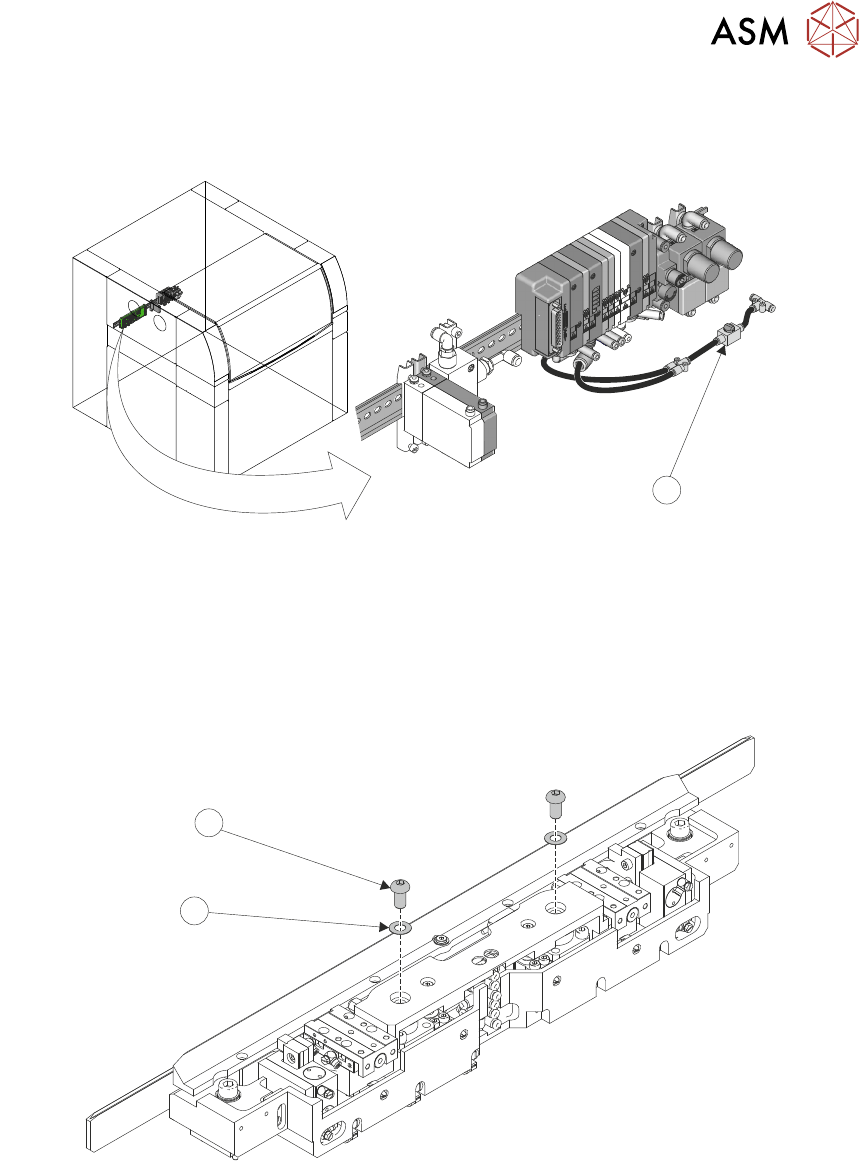 ASM