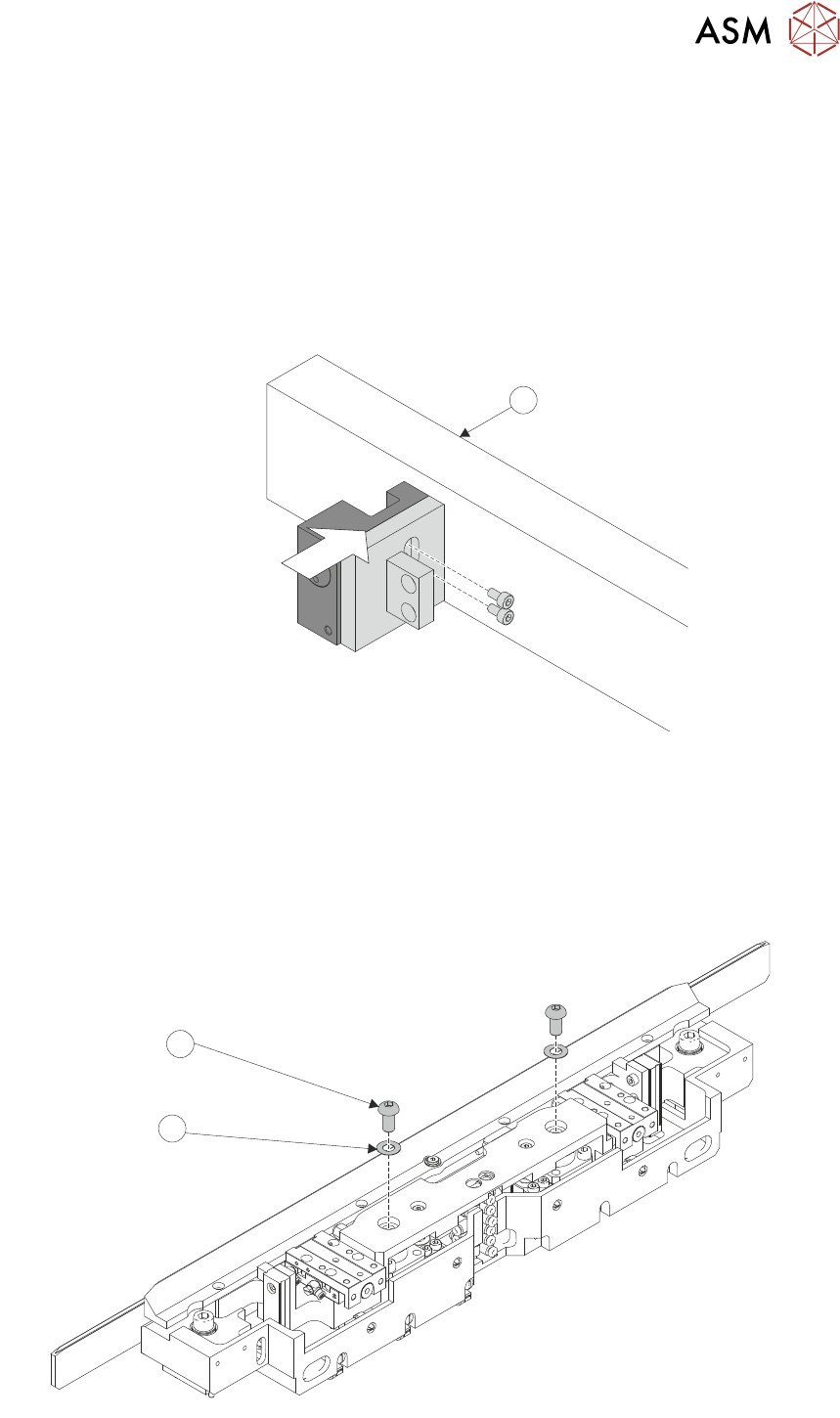 ASM