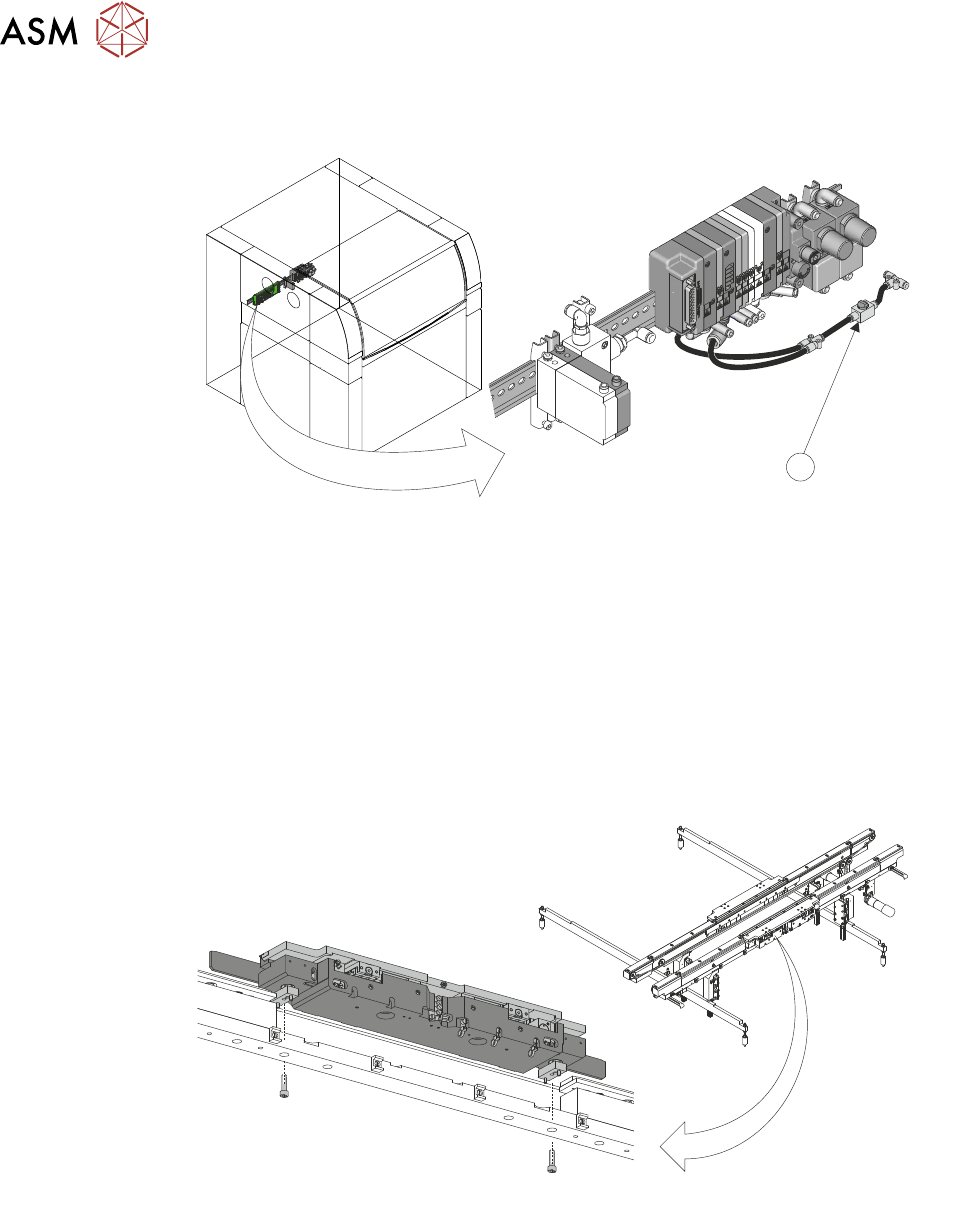 ASM