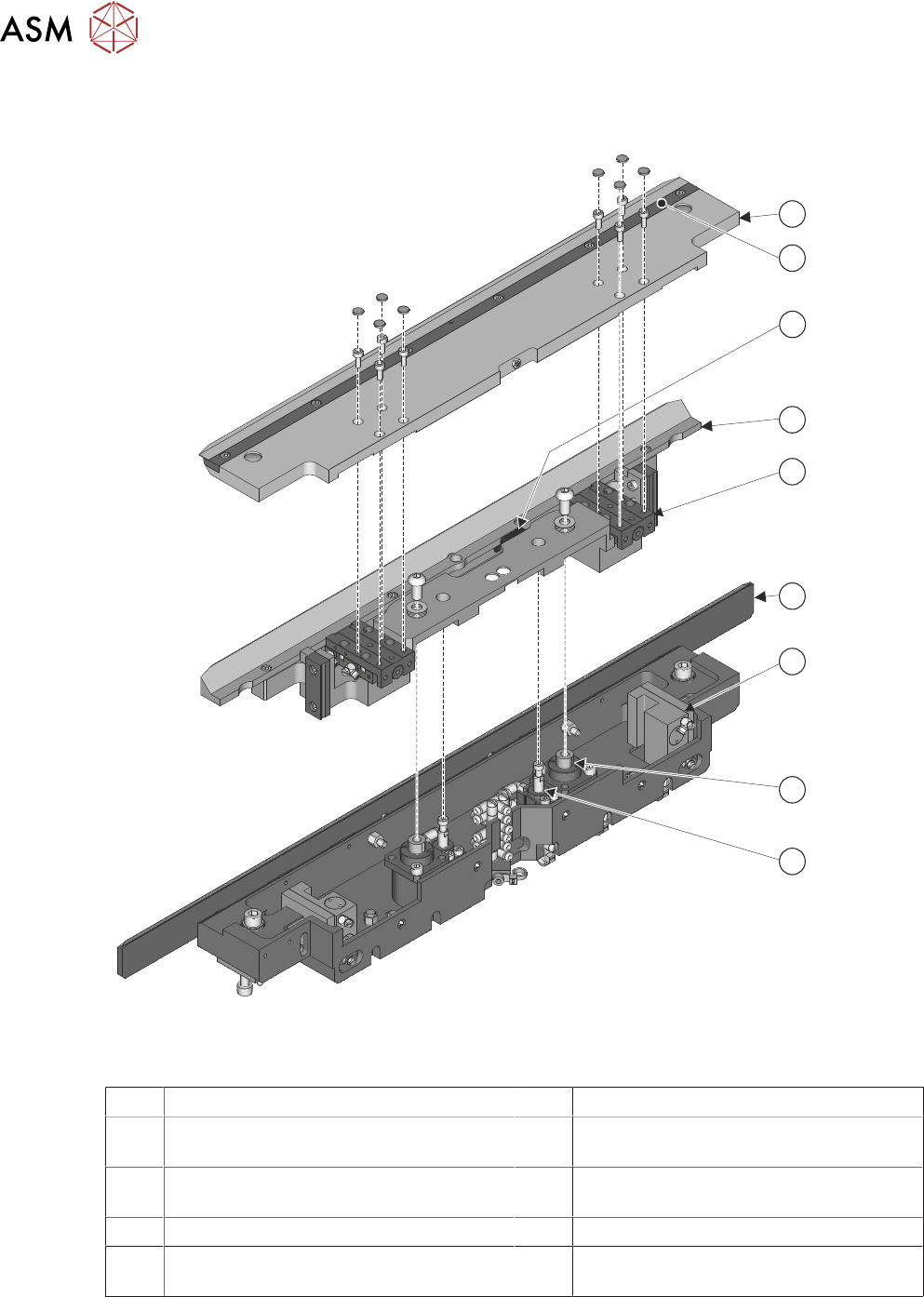 ASM