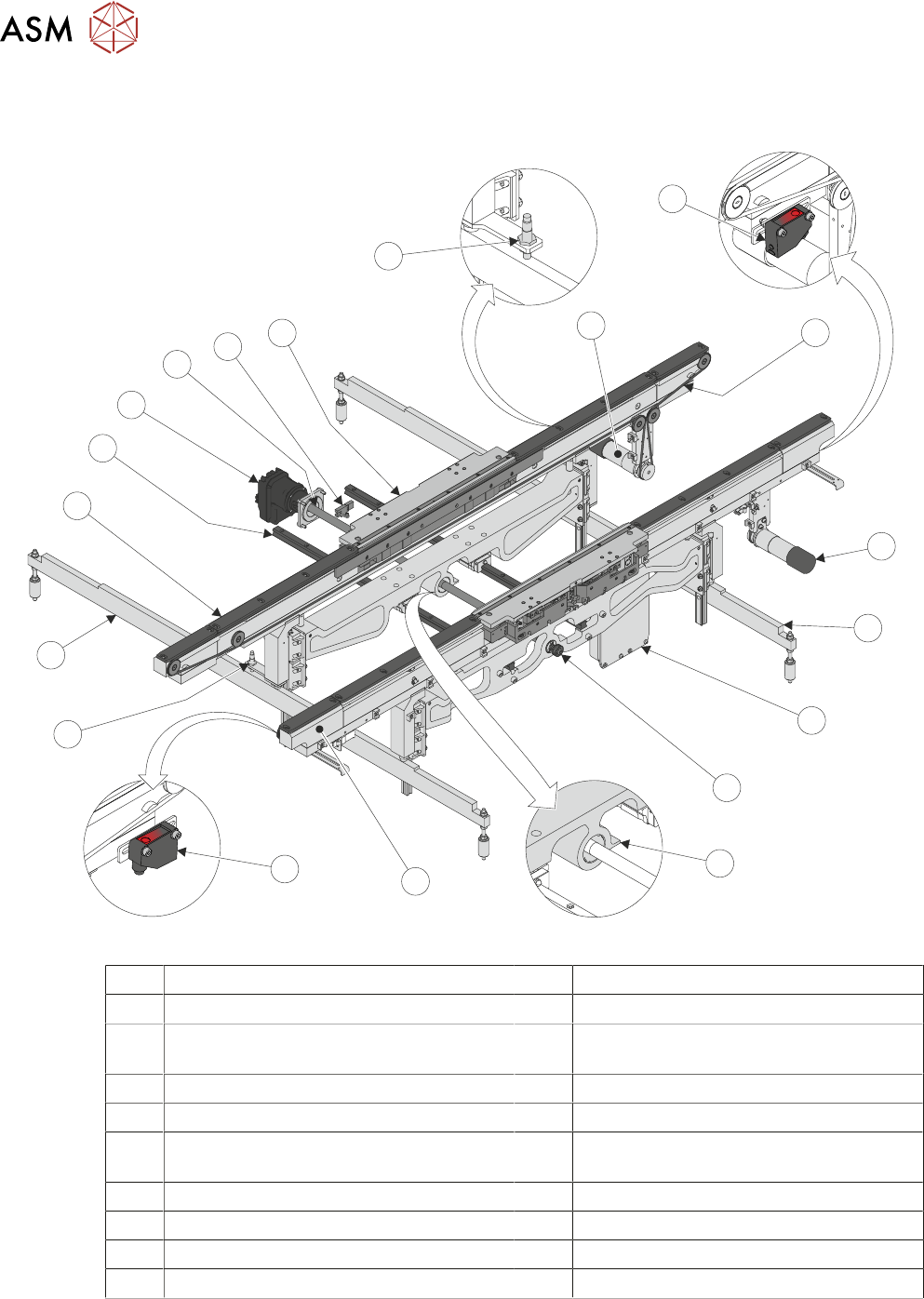 ASM