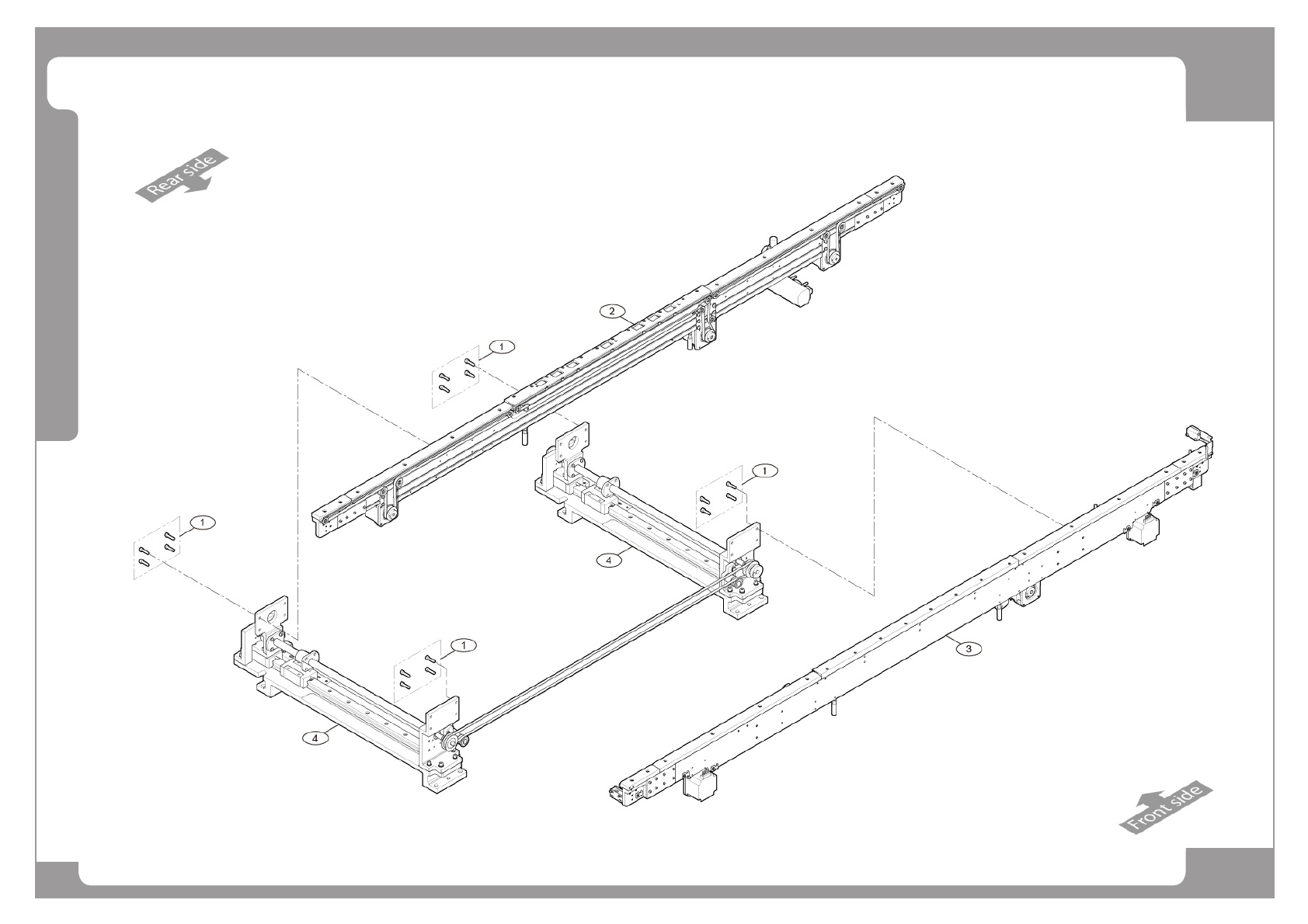 Rear side

2

1

1

1

4

1

4

3

Front side