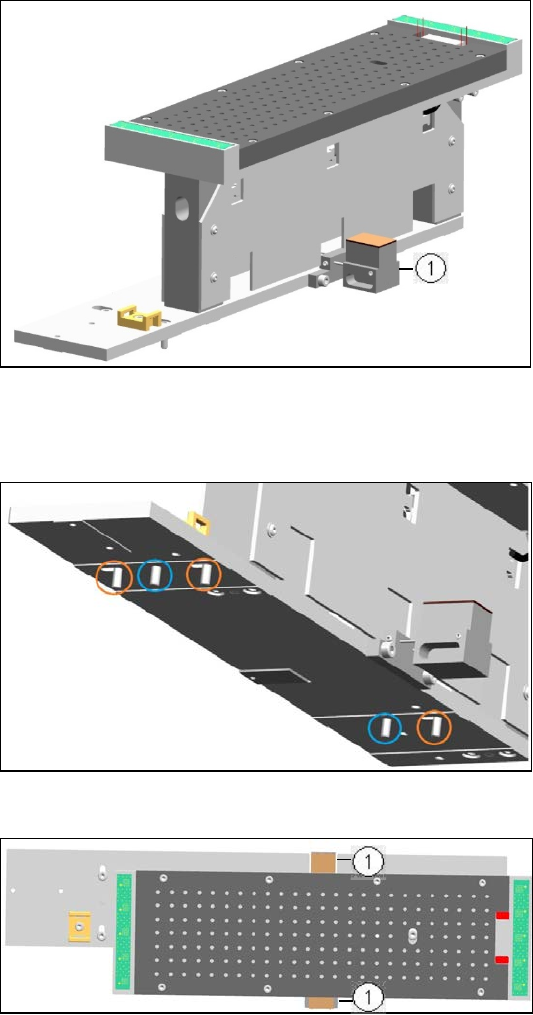 1

1

1