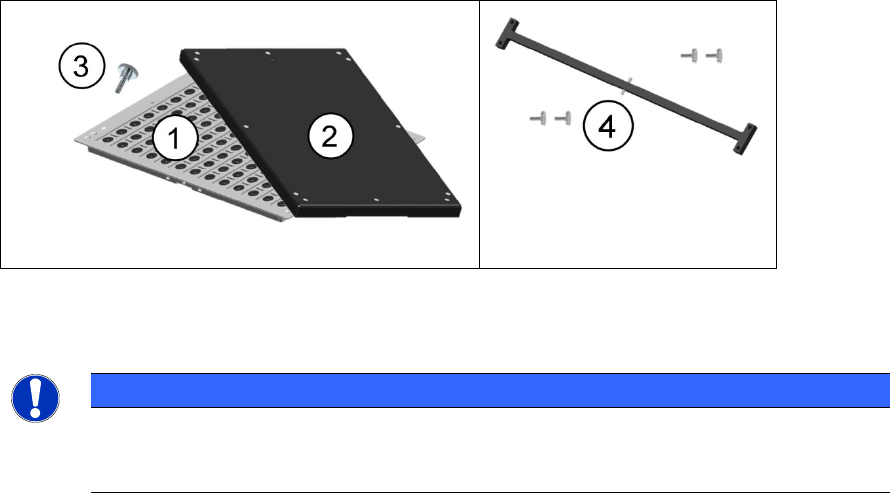 3
1
2
4