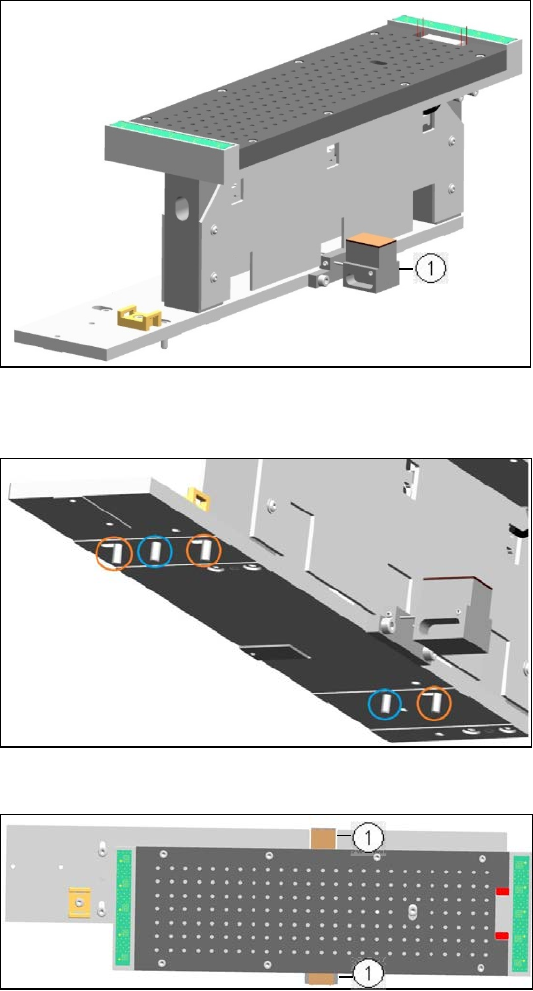 1

1

1