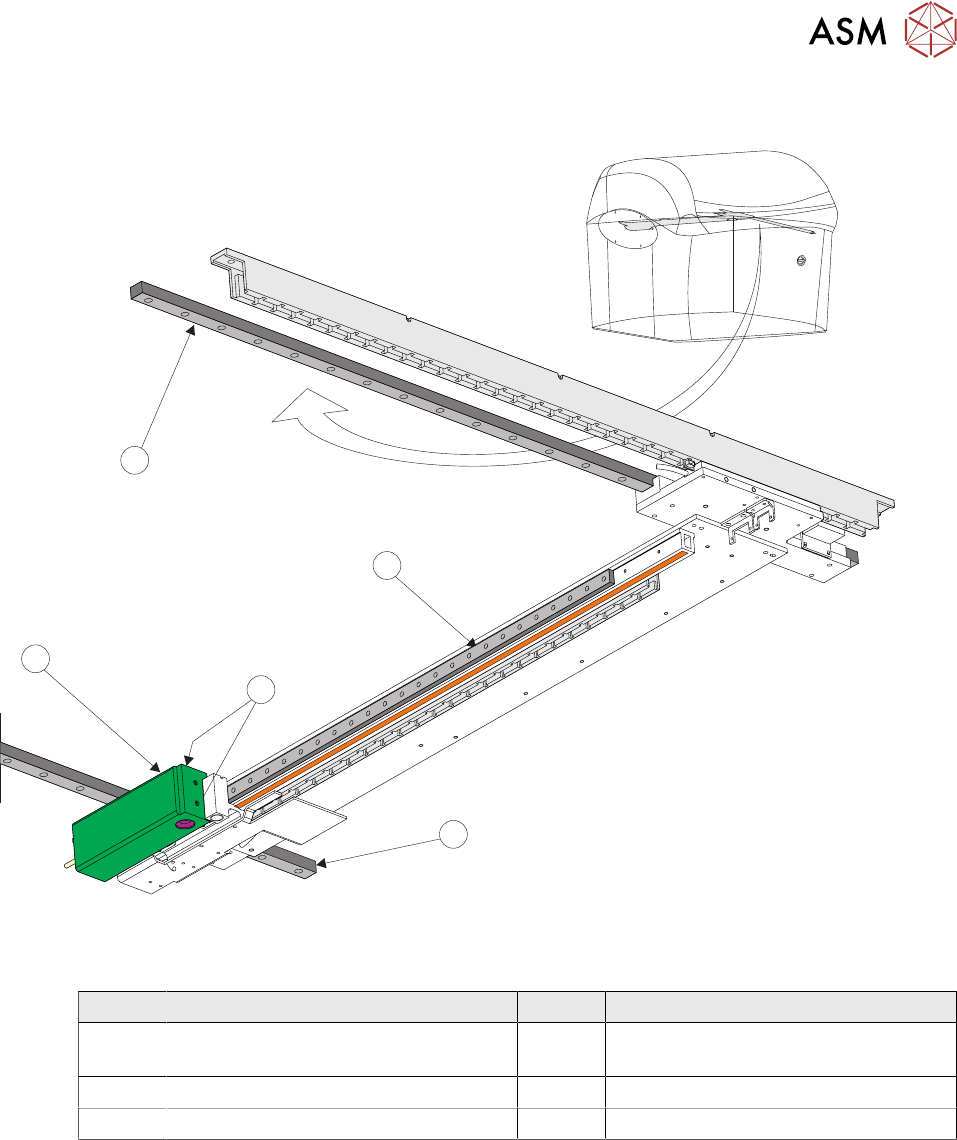 ASM