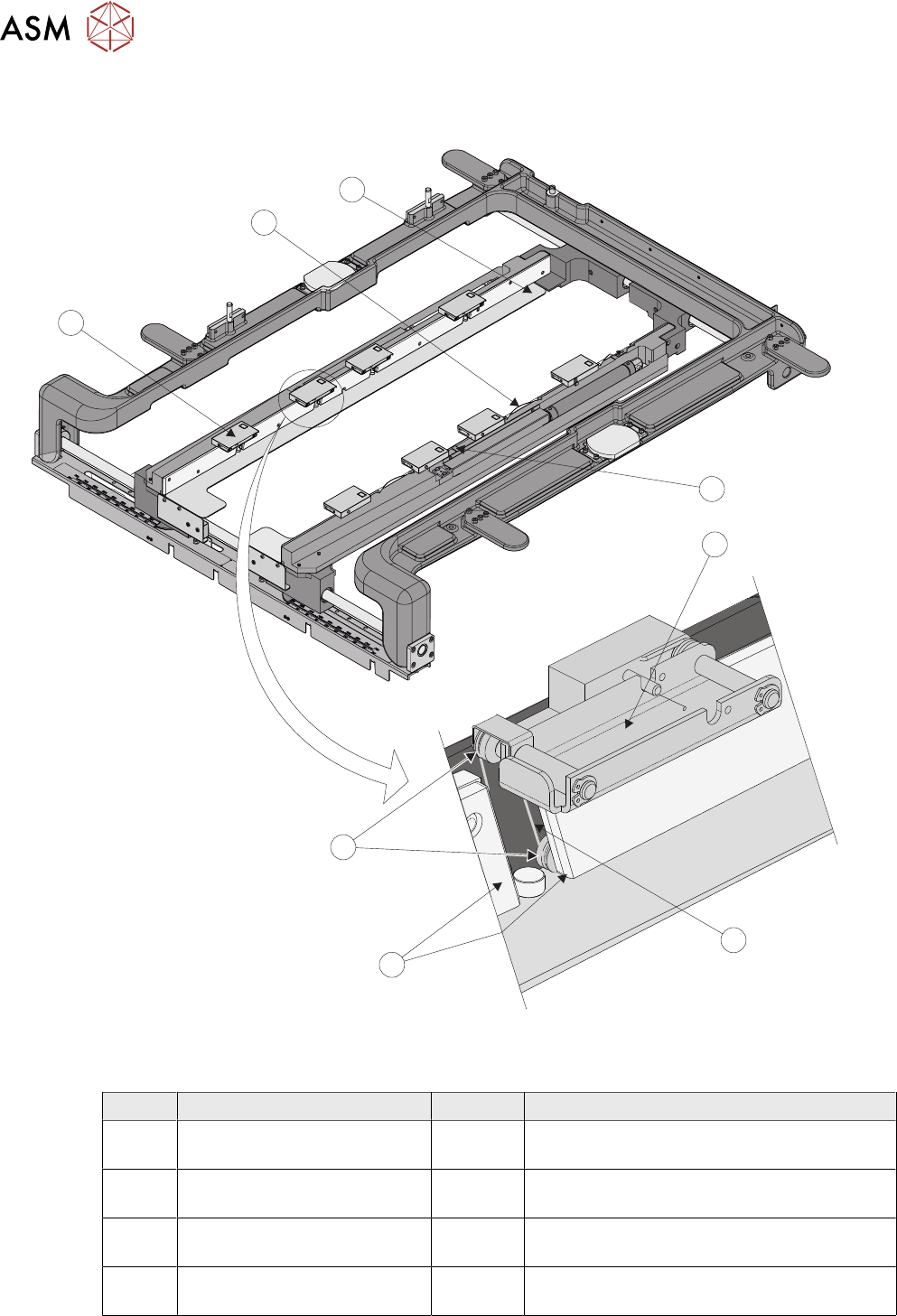 ASM