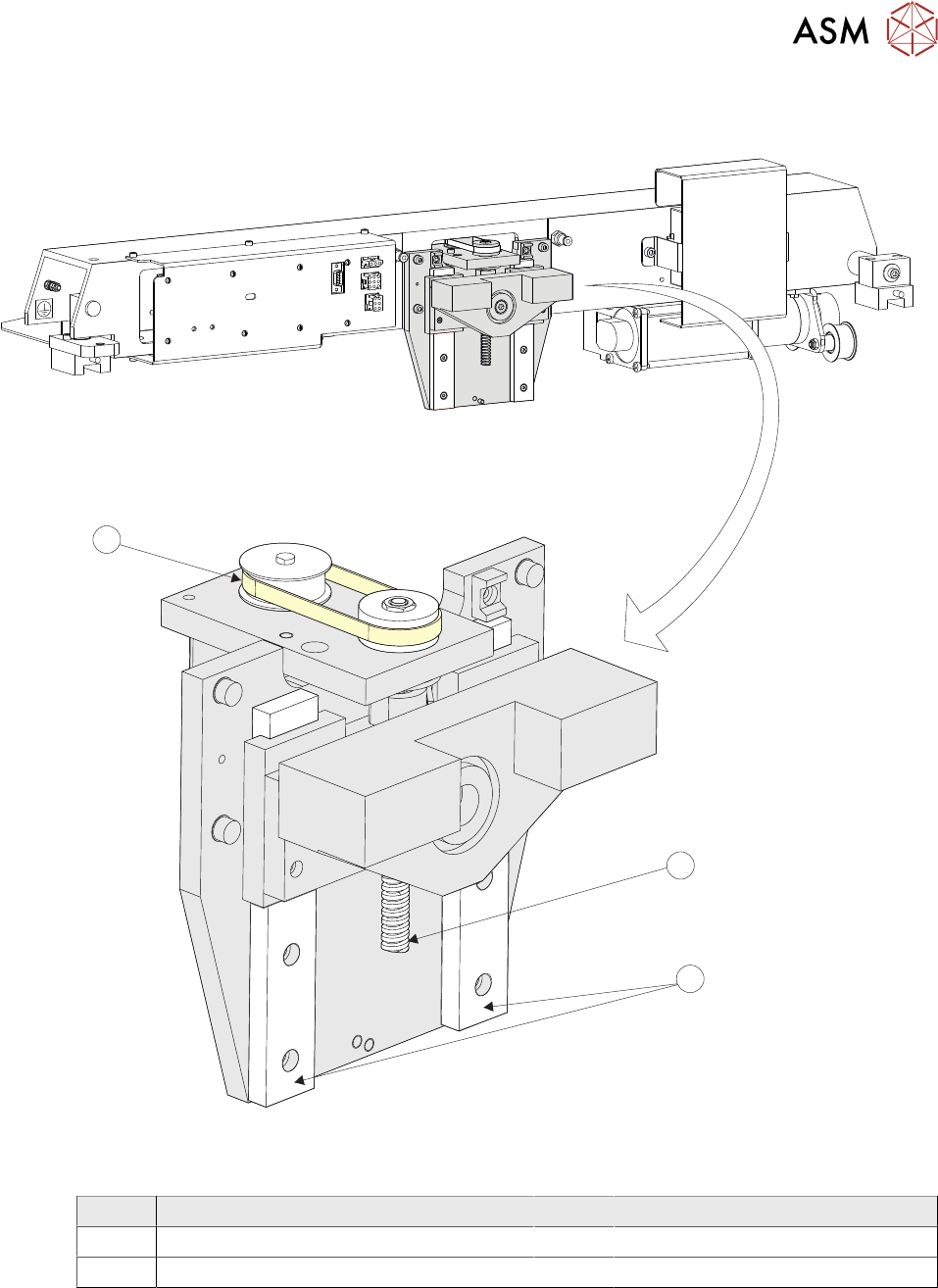 ASM