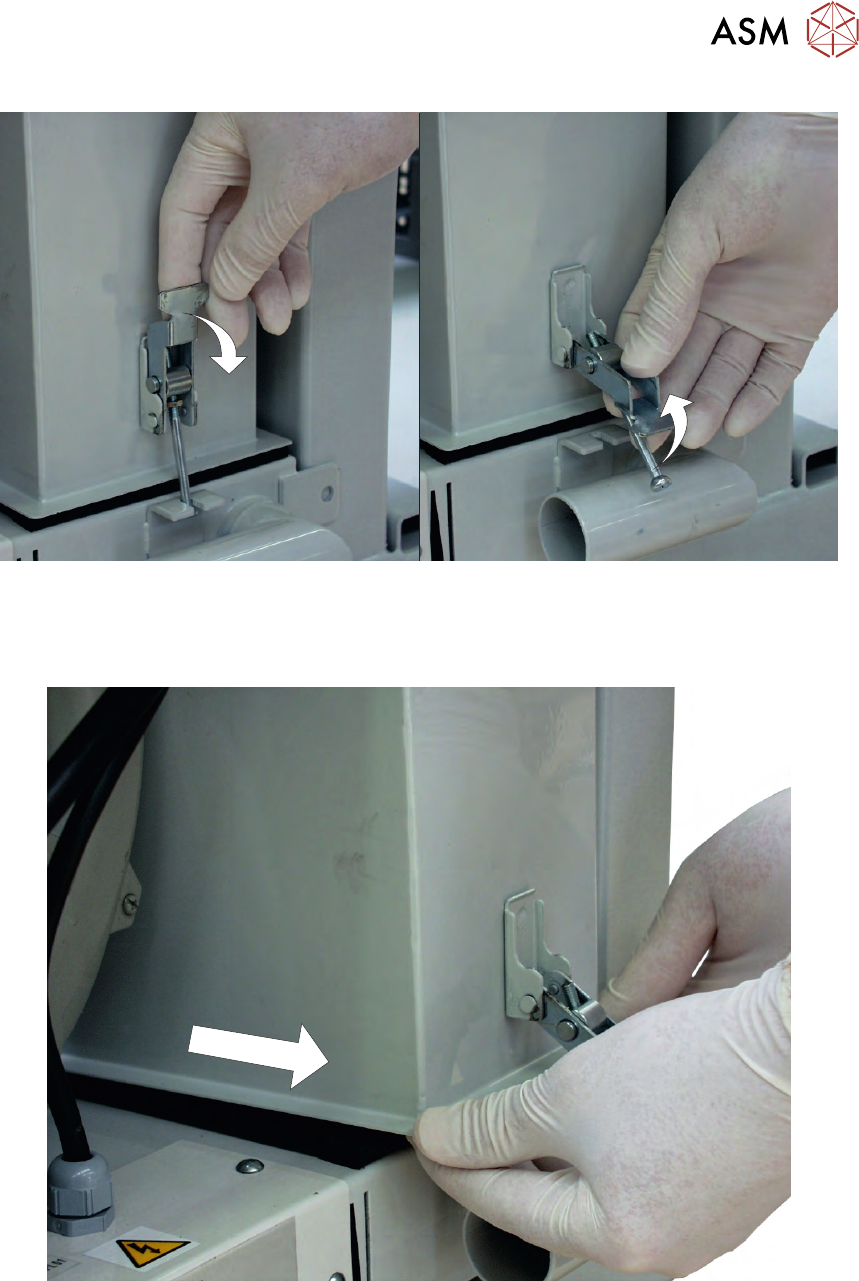 ASM