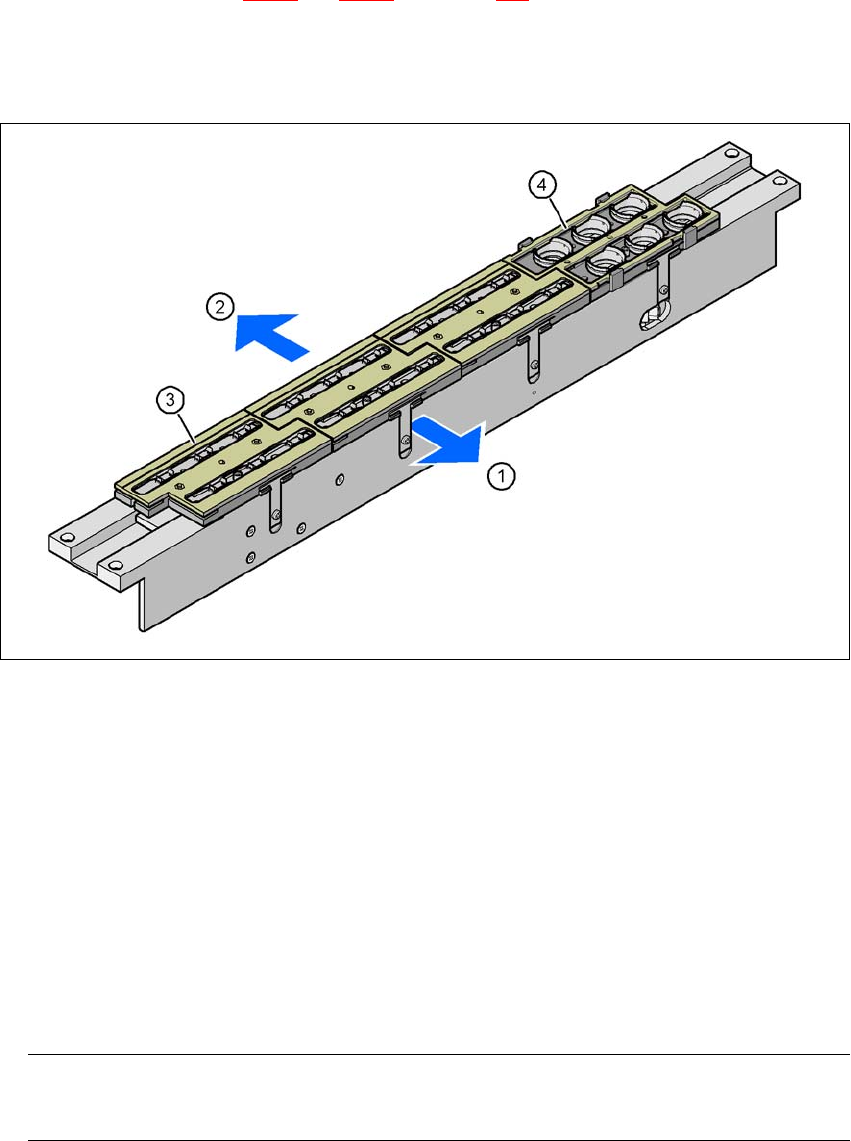 4

2

3

1