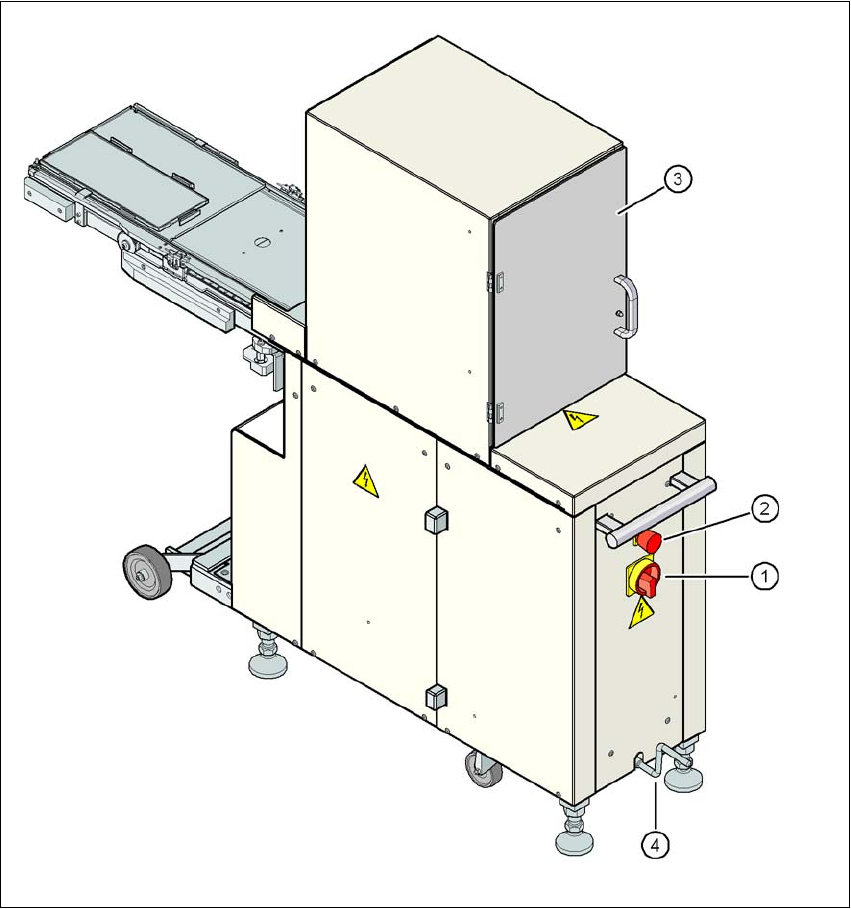 3
2
1
4