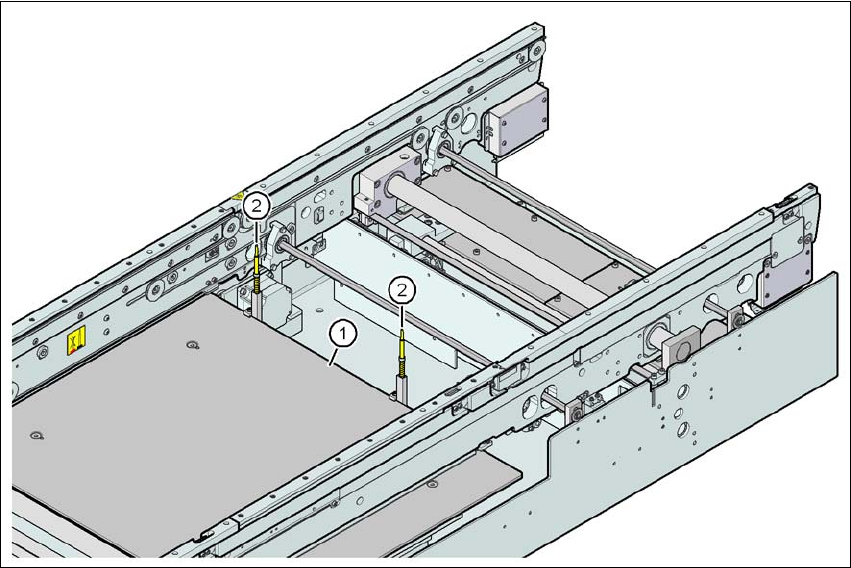 2
2
1