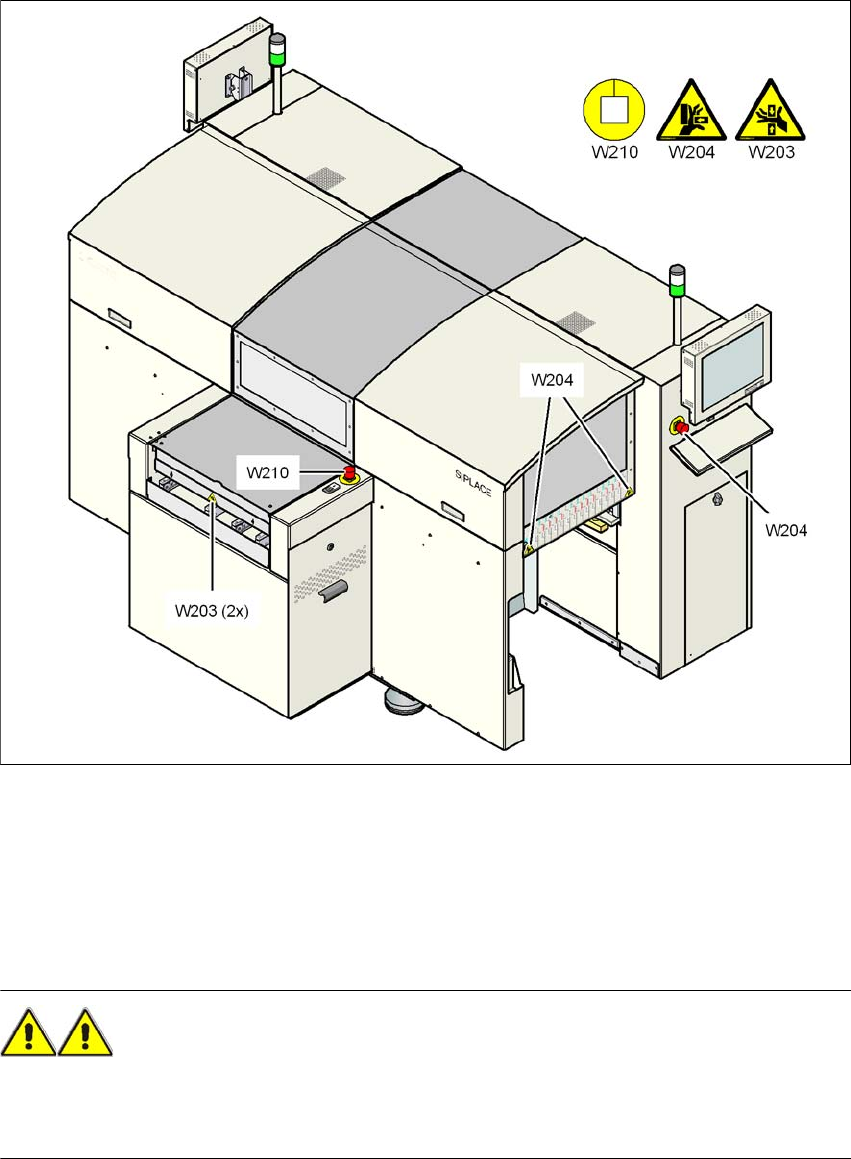 W210 W204 W203

W204

W210

SIPLACE

W204

W203 (2x)