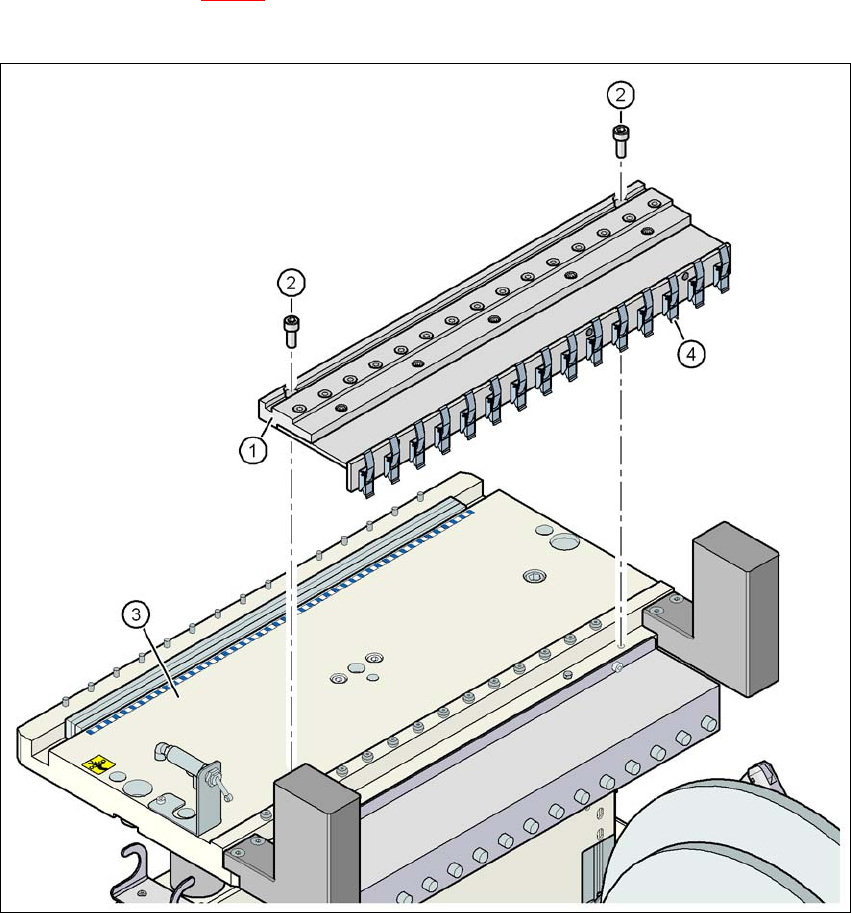 2

2

4

1

3