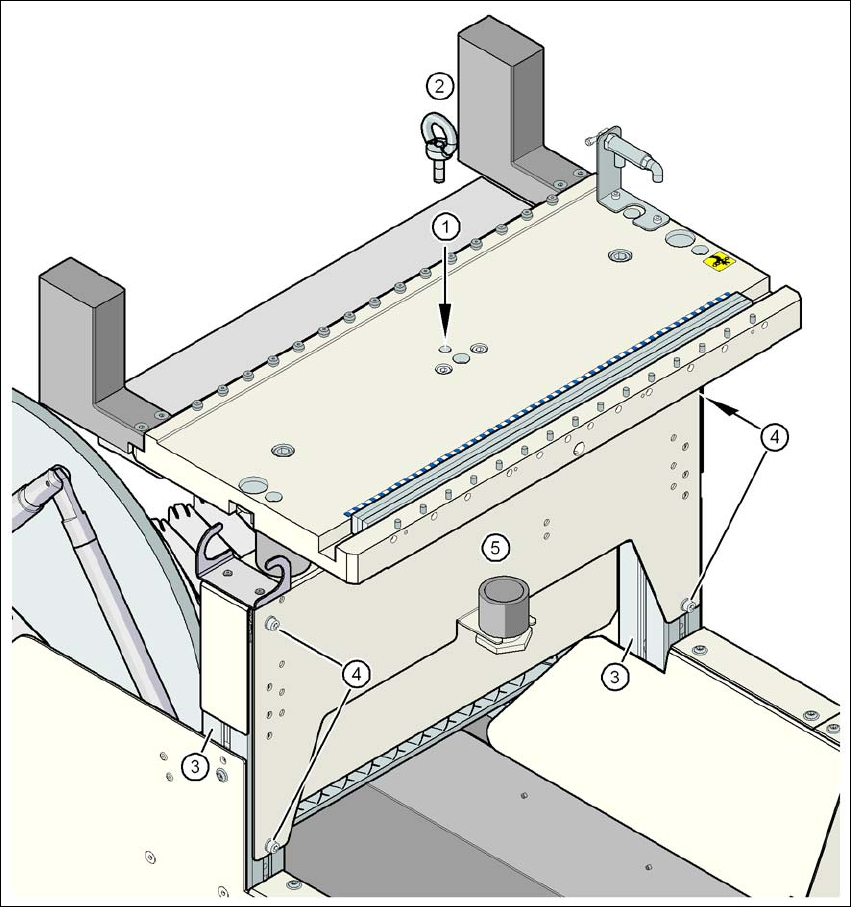 2
1
4
5
4
3
3