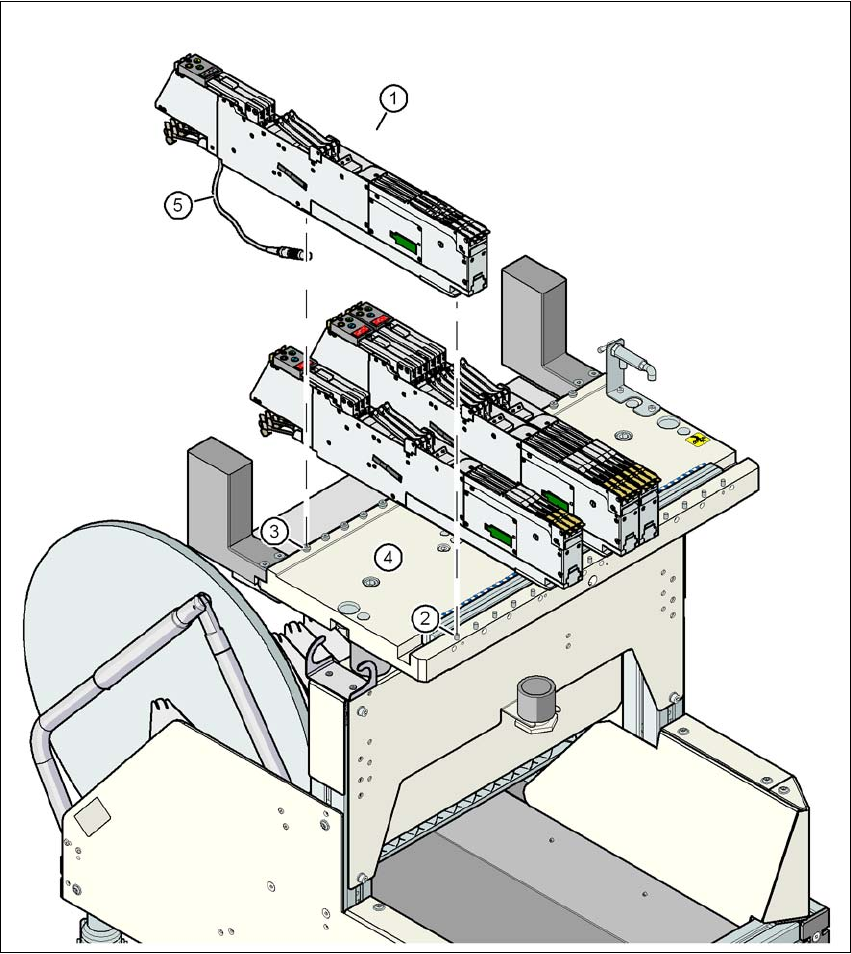 1
5
3
4
2