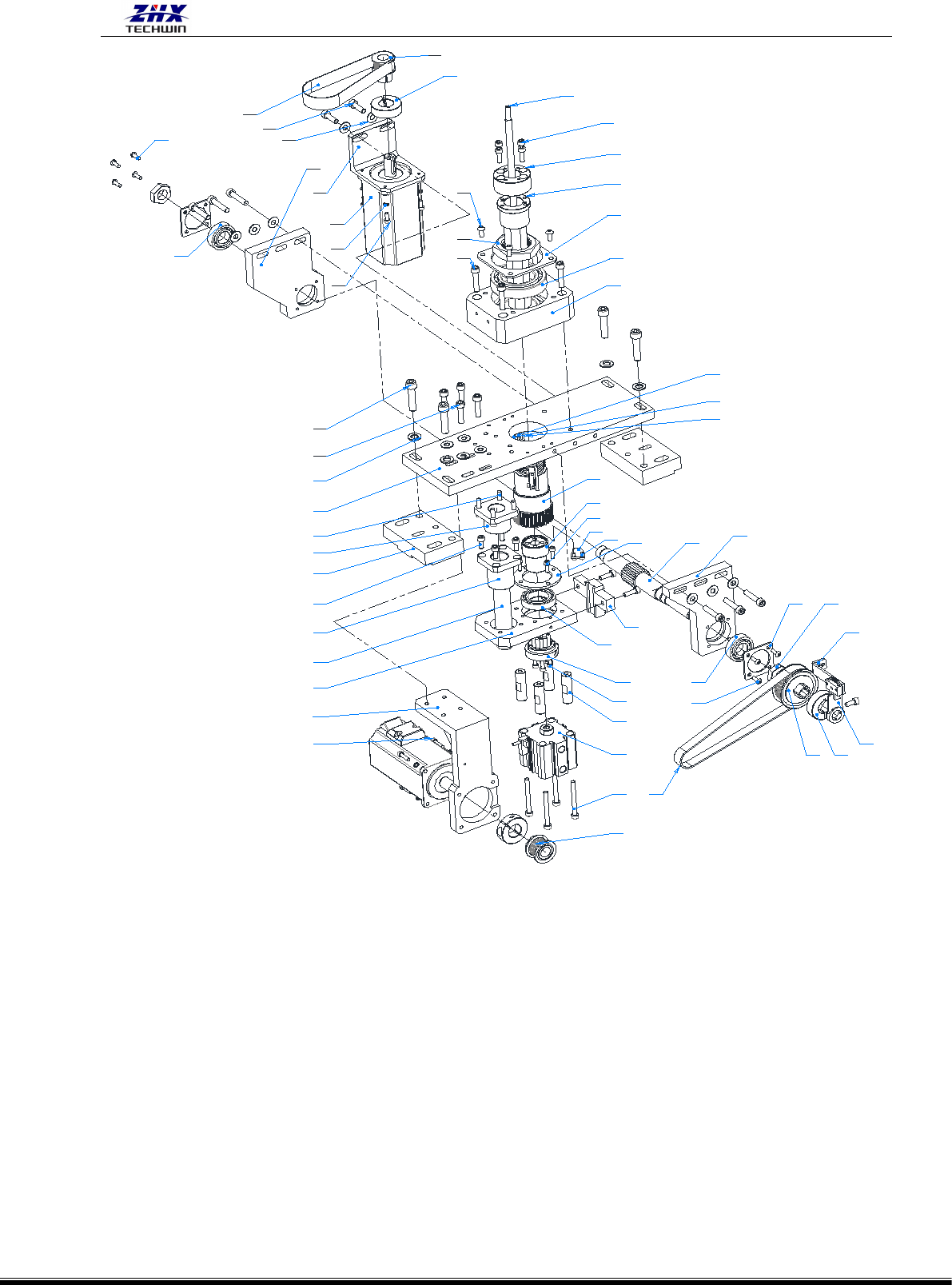 ZHX
TECHWIN