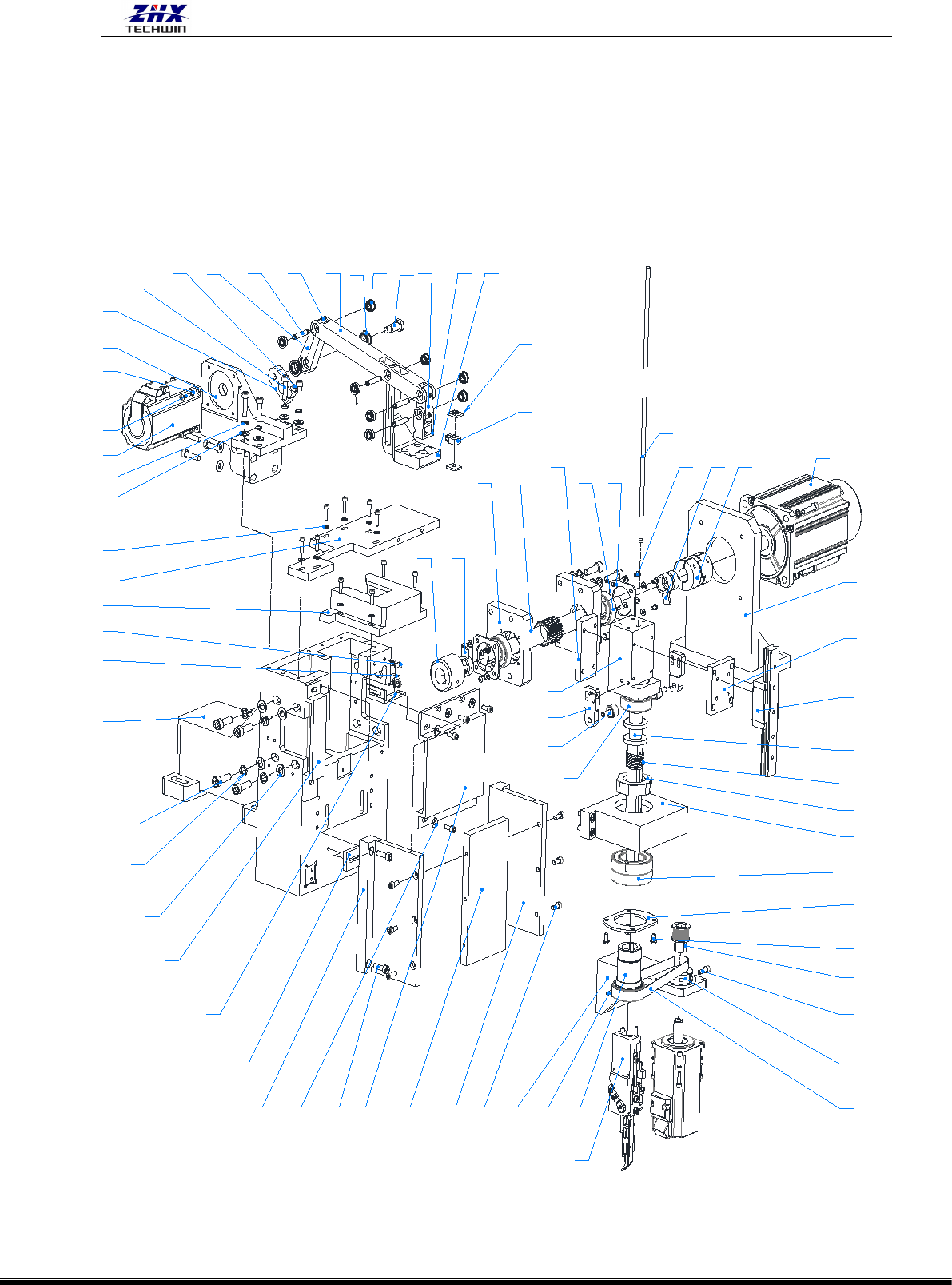 ZHX
TECHWIN