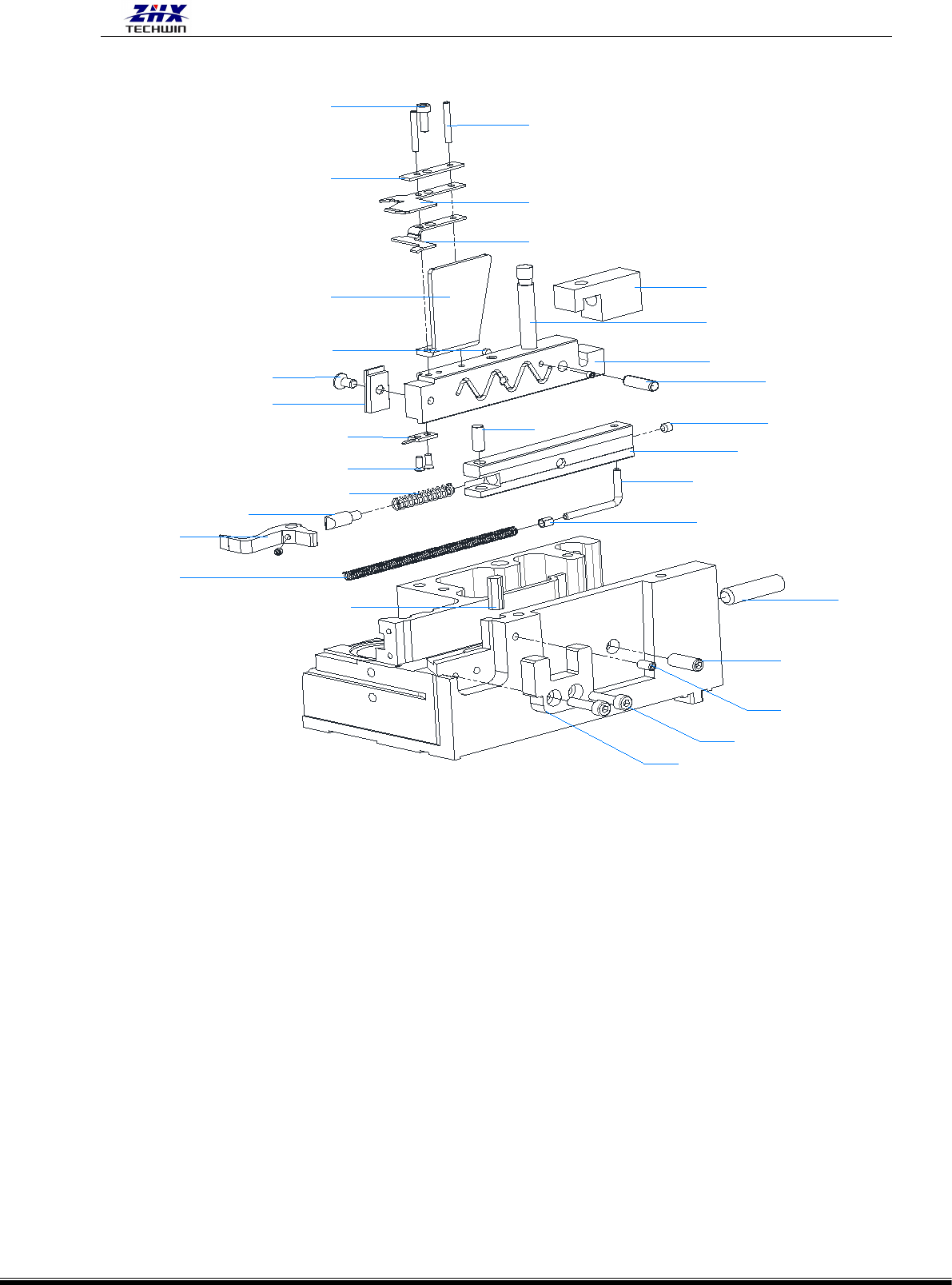 ZHX
TECHWIN