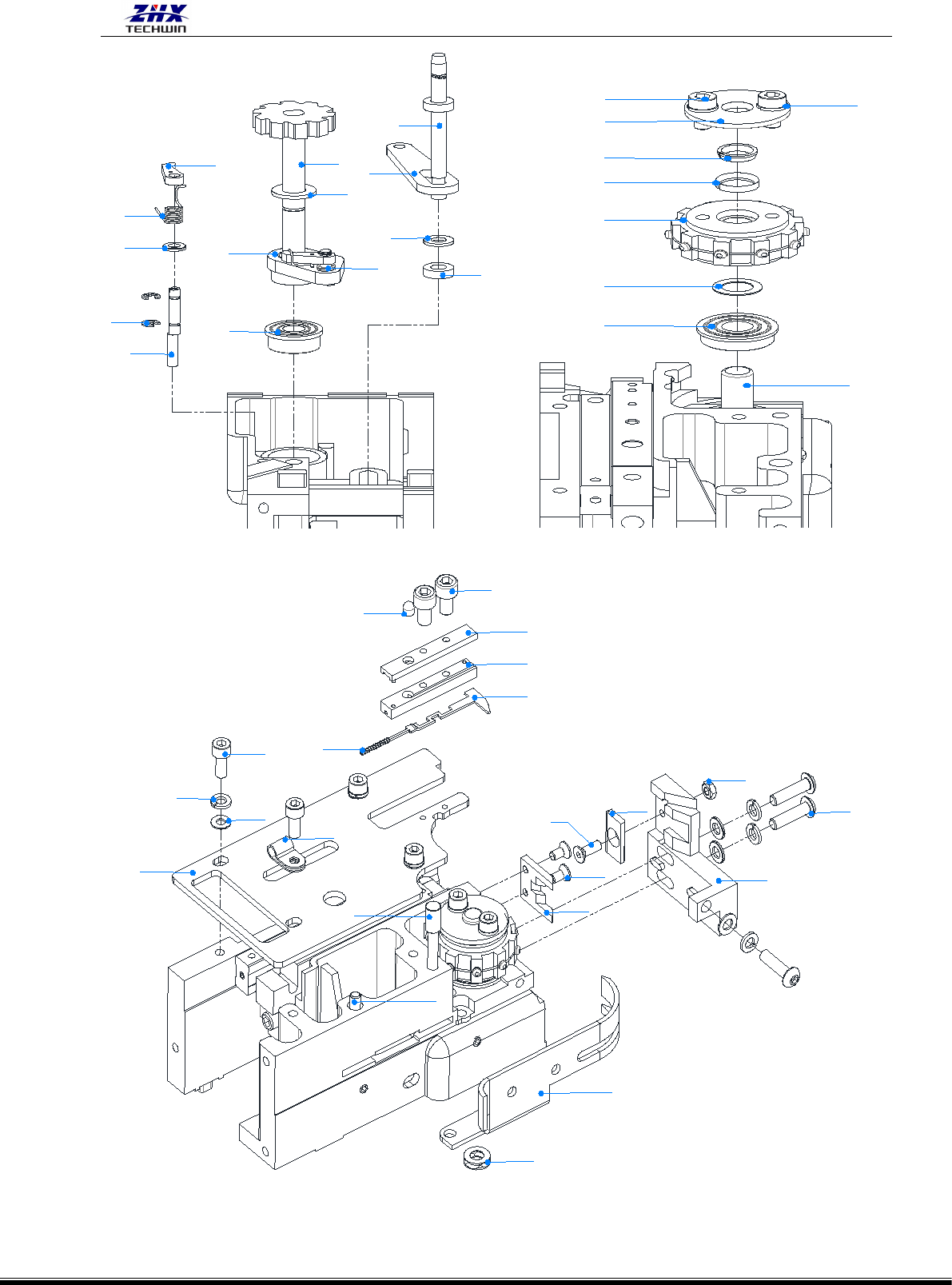 ZHX
TECHWIN