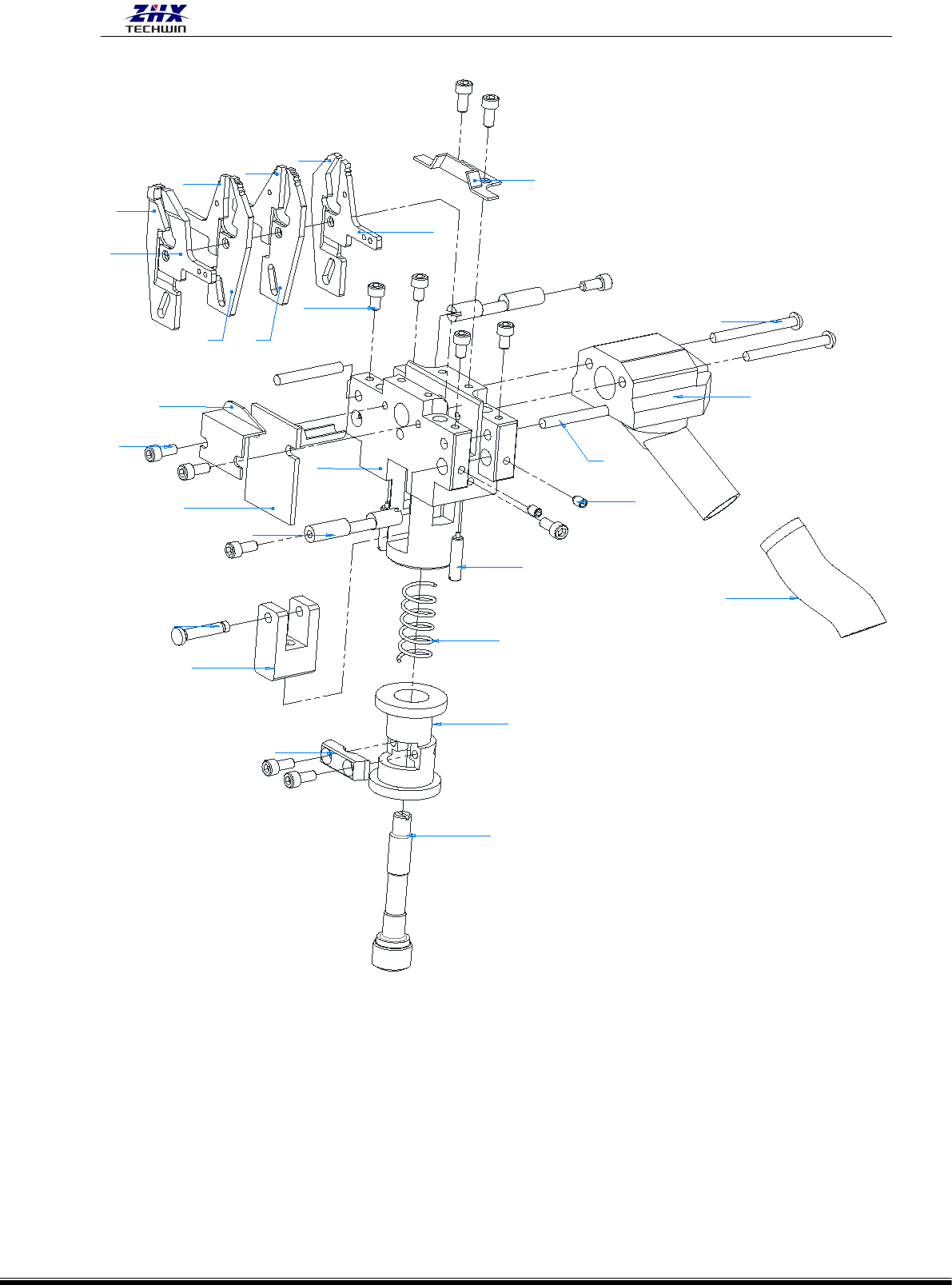 ZHX
TECHWIN