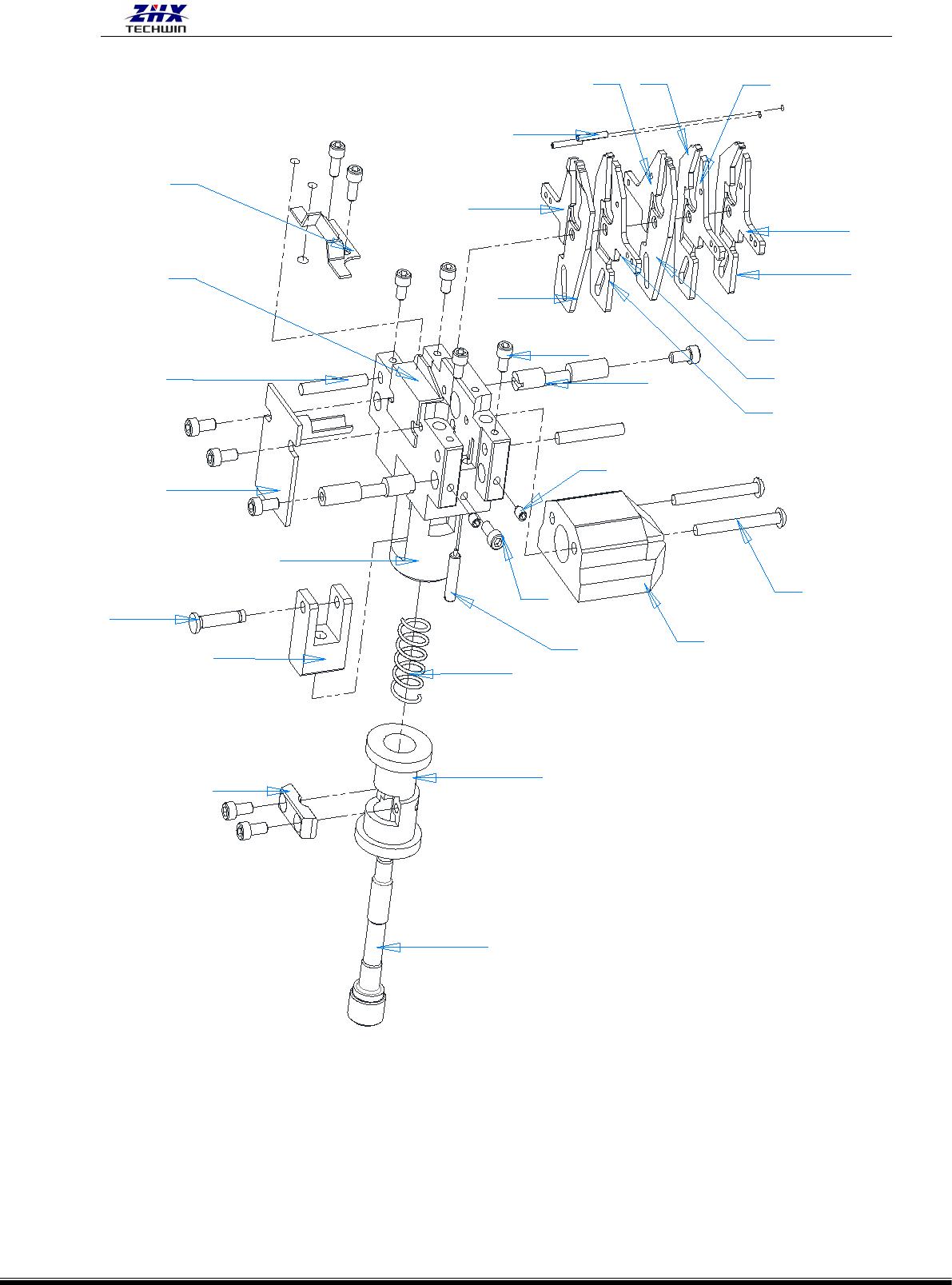 ZHX
TECHWIN