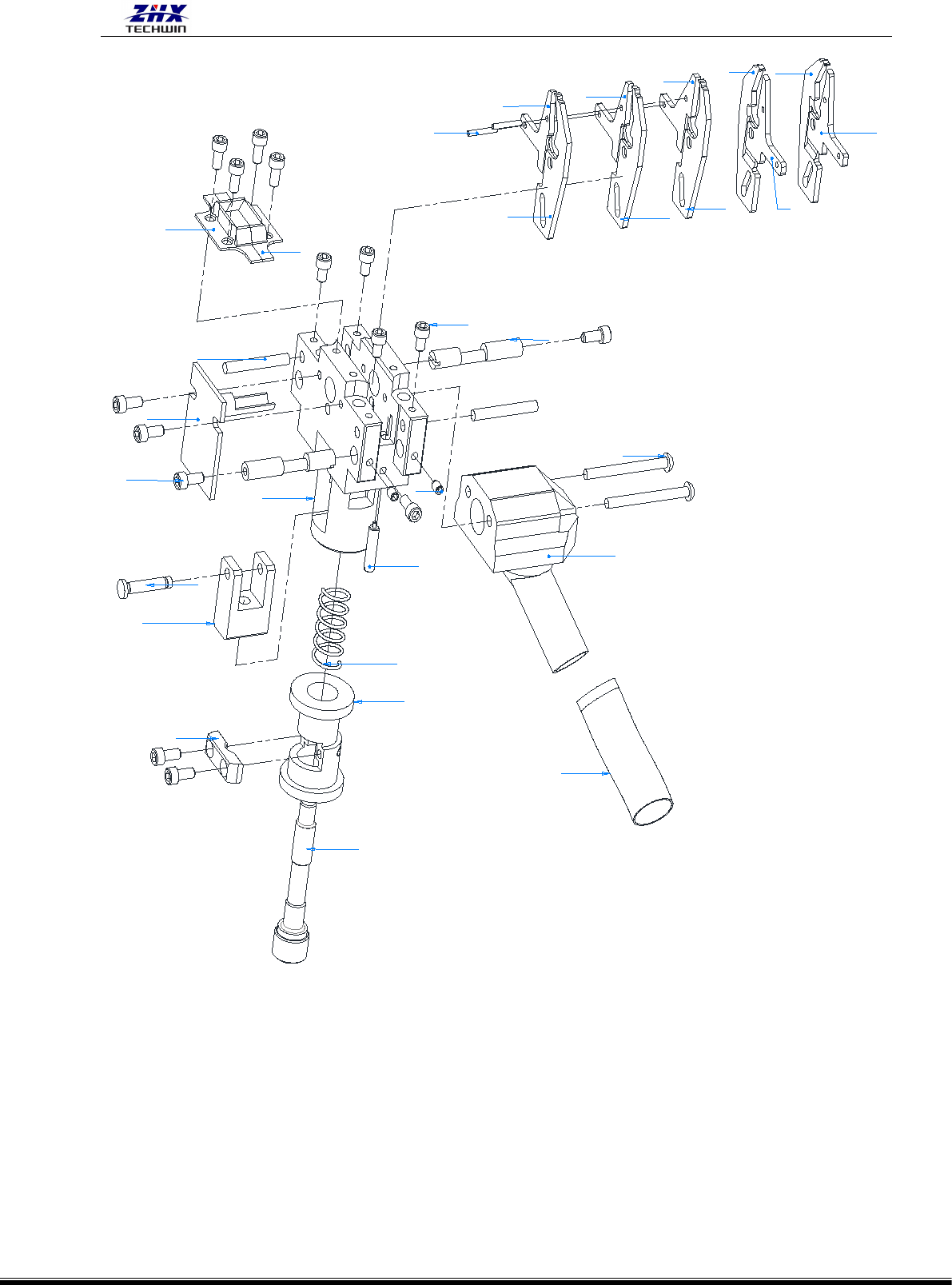 ZHX
TECHWIN