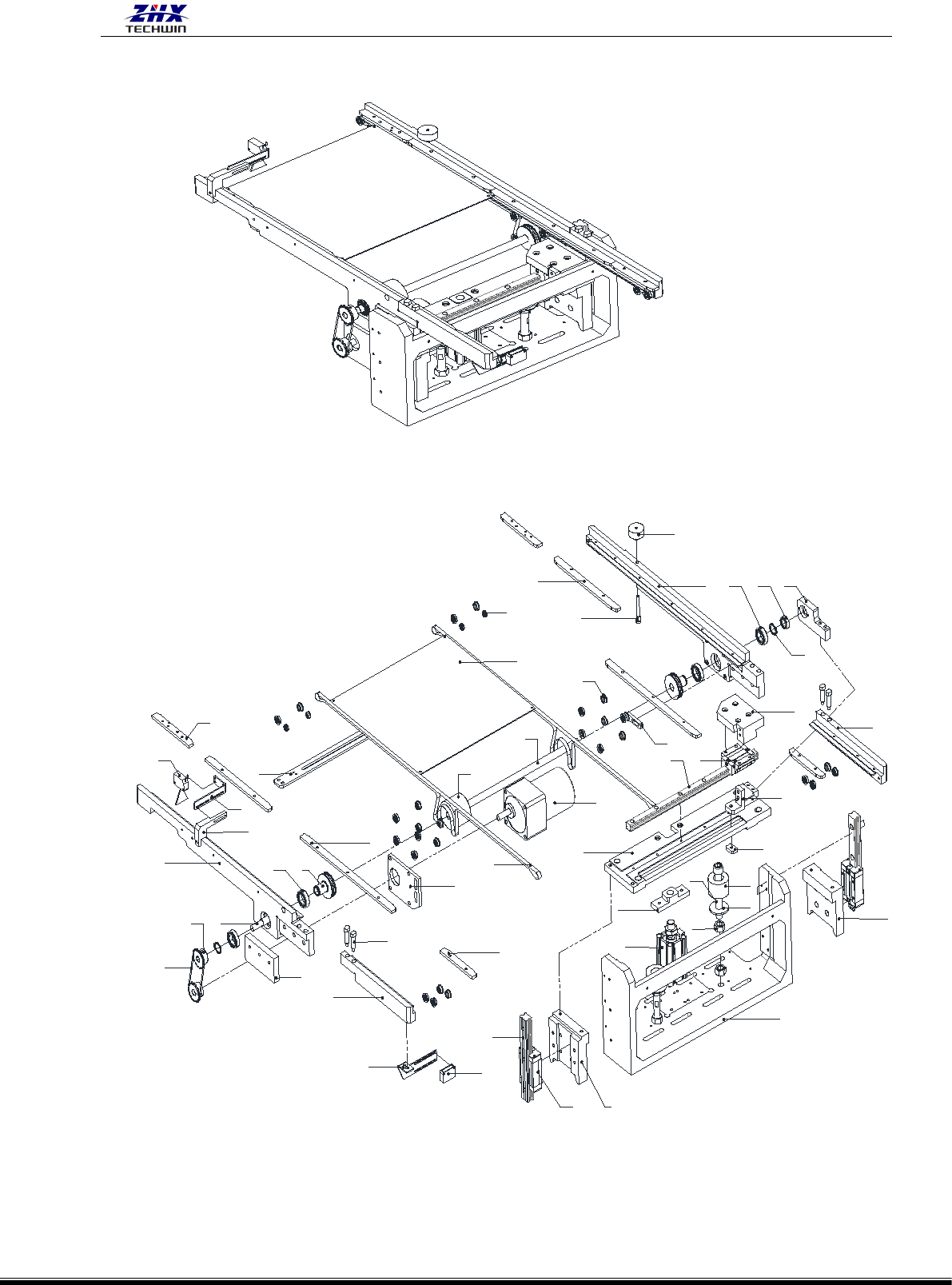 ZHX
TECHWIN