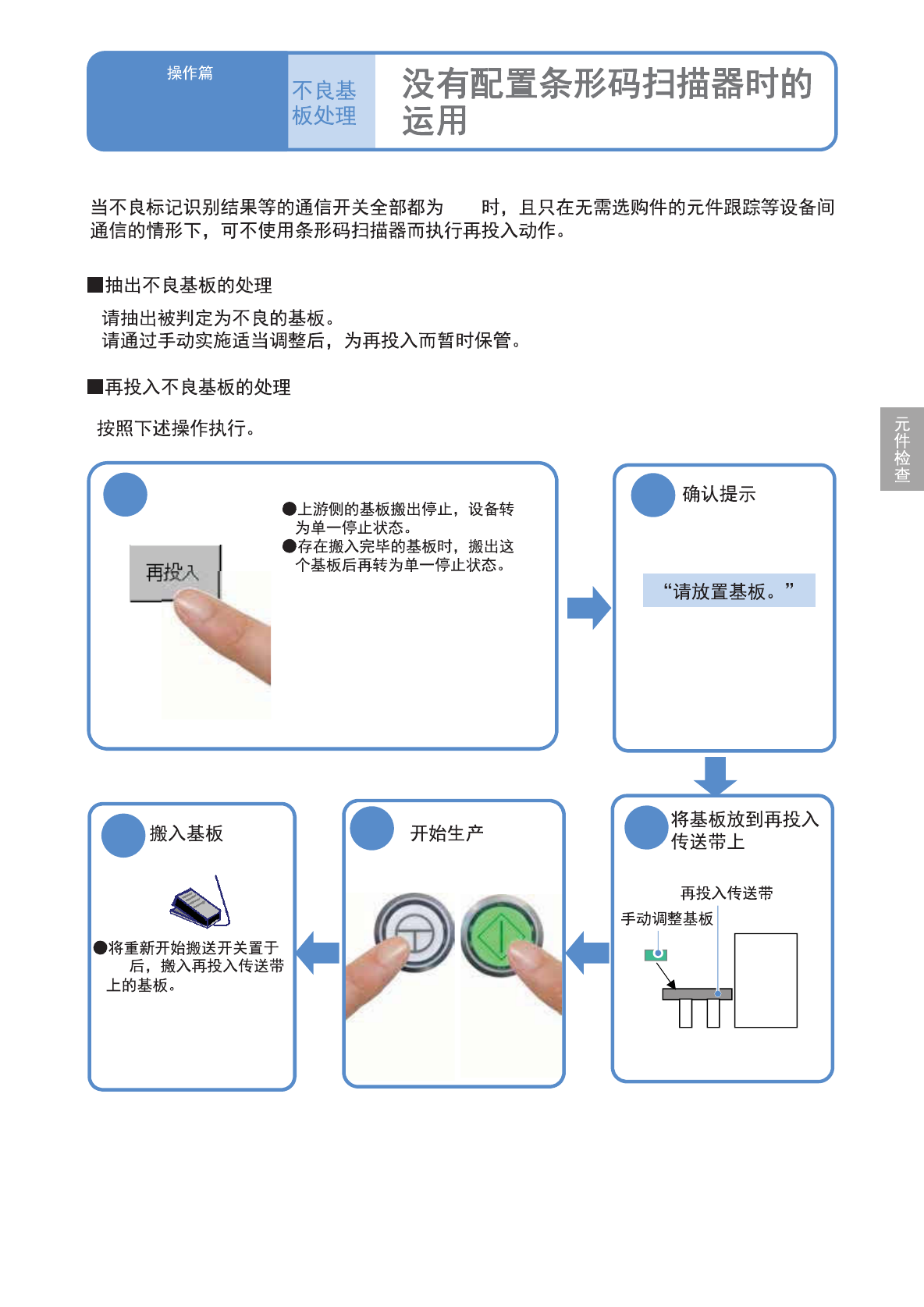 操作篇

不良基板处理

没有配置条形码扫描器时的运用

当不良标记识别结果等的通信开关全部都为 时，且只在无需选购件的元件跟踪等设备间通信的情形下，可不使用条形码扫描器而执行再投入动作。

■抽出不良基板的处理

请抽出被判定为不良的基板。
请通过手动实施适当调整后，为再投入而暂时保管。

■再投入不良基板的处理

按照下述操作执行。

再投入

●上游侧的基板搬出停止，设备转为单一停止状态。
●存在搬入完毕的基板时，搬出这个基板后再转为单一停止状态。

确认提示

“请放置基板。”

将基板放到再投入传送带上

再投入传送带

手动调整基板

开始生产

搬入基板

●将重新开始搬送开关置于 后，搬入再投入传送带上的基板。

元件检查