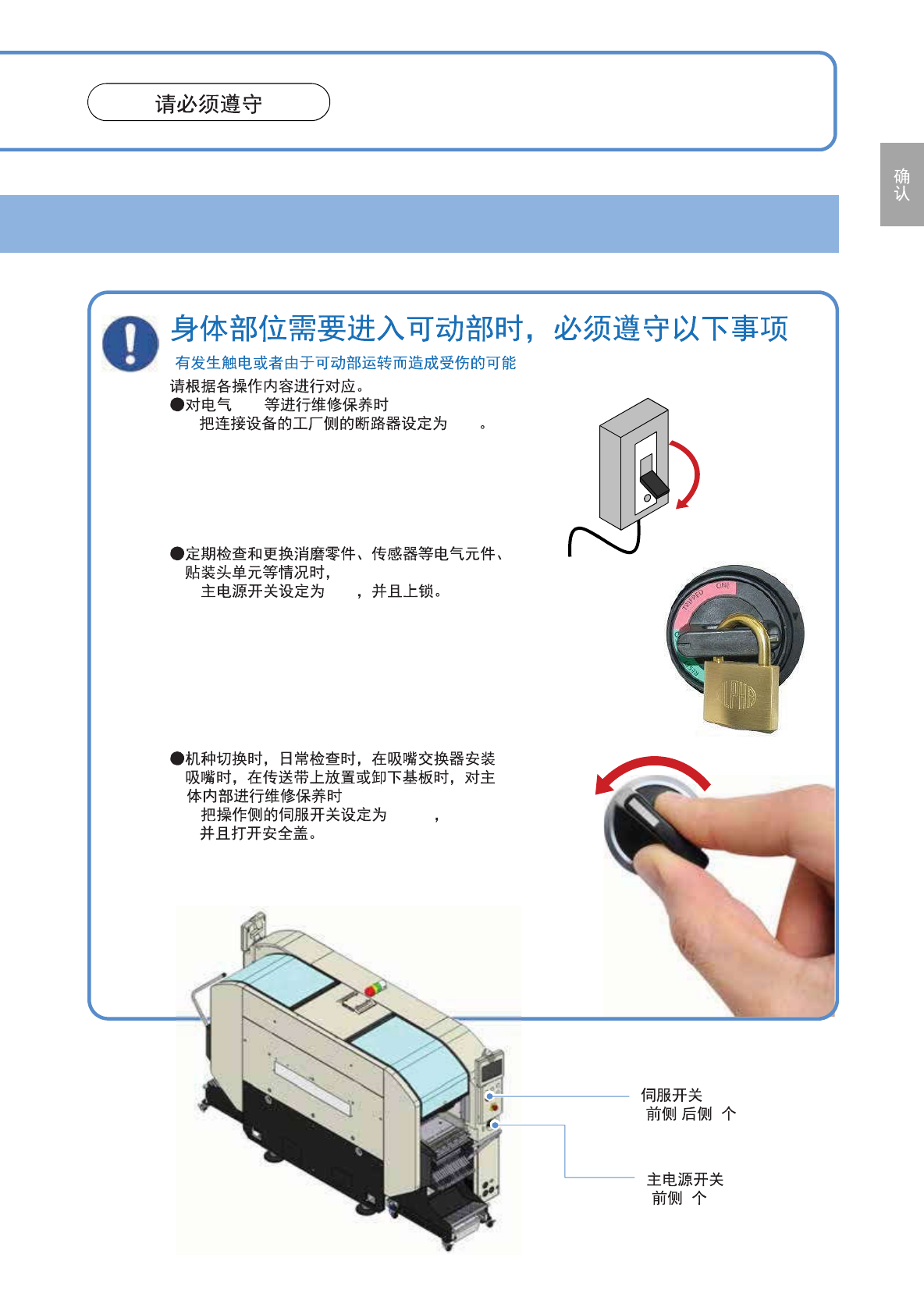 请必须遵守

确认

身体部位需要进入可动部时，必须遵守以下事项

有发生触电或者由于可动部运转而造成受伤的可能

请根据各操作内容进行对应。

●对电气　　等进行维修保养时
把连接设备的工厂侧的断路器设定为　　。

●定期检查和更换消磨零件、传感器等电气元件、贴装头单元等情况时，
主电源开关设定为　　，并且上锁。

TRIPPED
ON

●机种切换时，日常检查时，在吸嘴交换器安装吸嘴时，在传送带上放置或卸下基板时，对主体内部进行维修保养时
把操作侧的伺服开关设定为　　　，
并且打开安全盖。

伺服开关
前侧 后侧 个

主电源开关
前侧 个